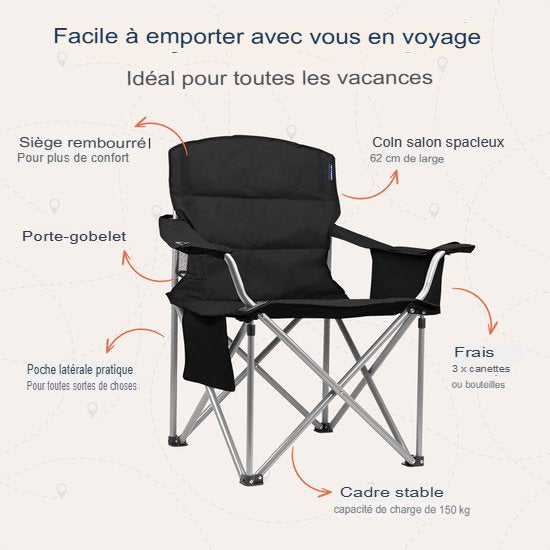 Facile à emporter avec vous en voyage

Idéal pour toutes les vacances

Siège rembourré
Pour plus de confort

Coln salon spacleux
62 cm de large

Porte-gobelet

Poche latérale pratique
Pour toutes sortes de choses

Frais
3 x canettes
ou bouteilles

Cadre stable
capacité de charge de 150 kg