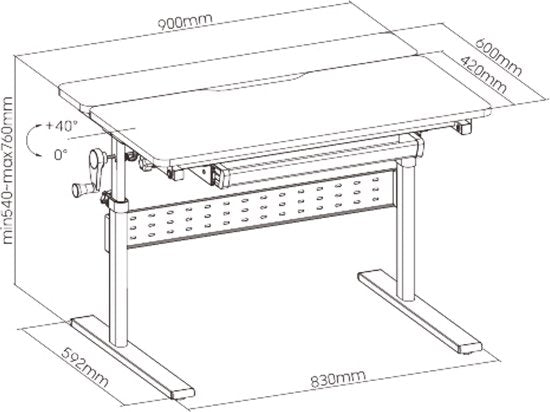 900mm

600mm

420mm

min540-max760mm

+40°

0°

592mm

830mm