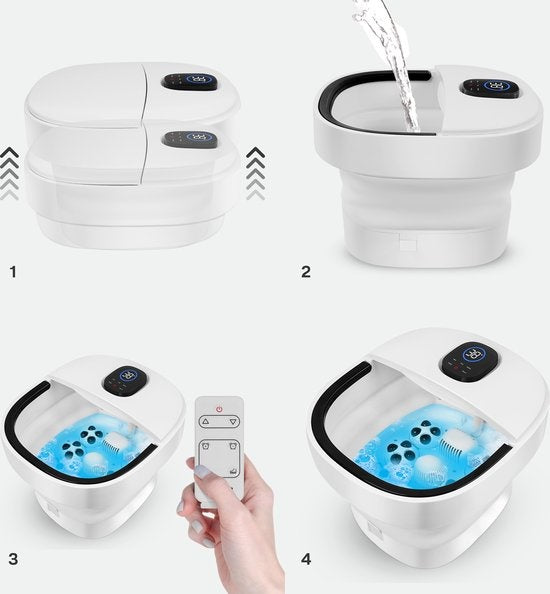 1

2

3

4