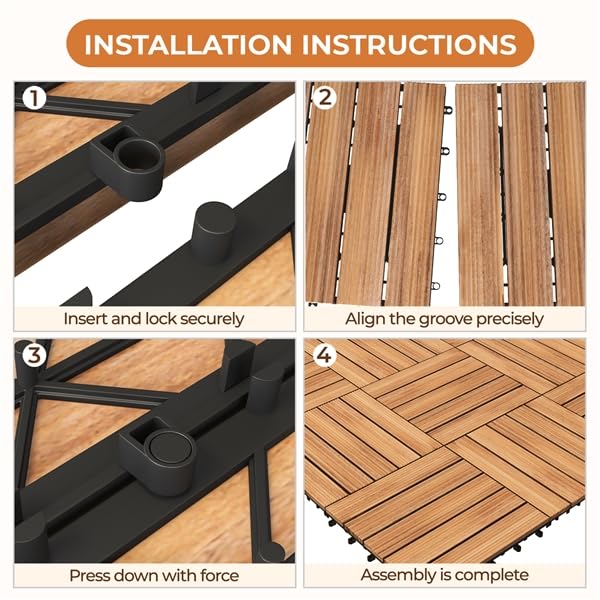 INSTALLATION INSTRUCTIONS

1
Insert and lock securely

2
Align the groove precisely

3
Press down with force

4
Assembly is complete