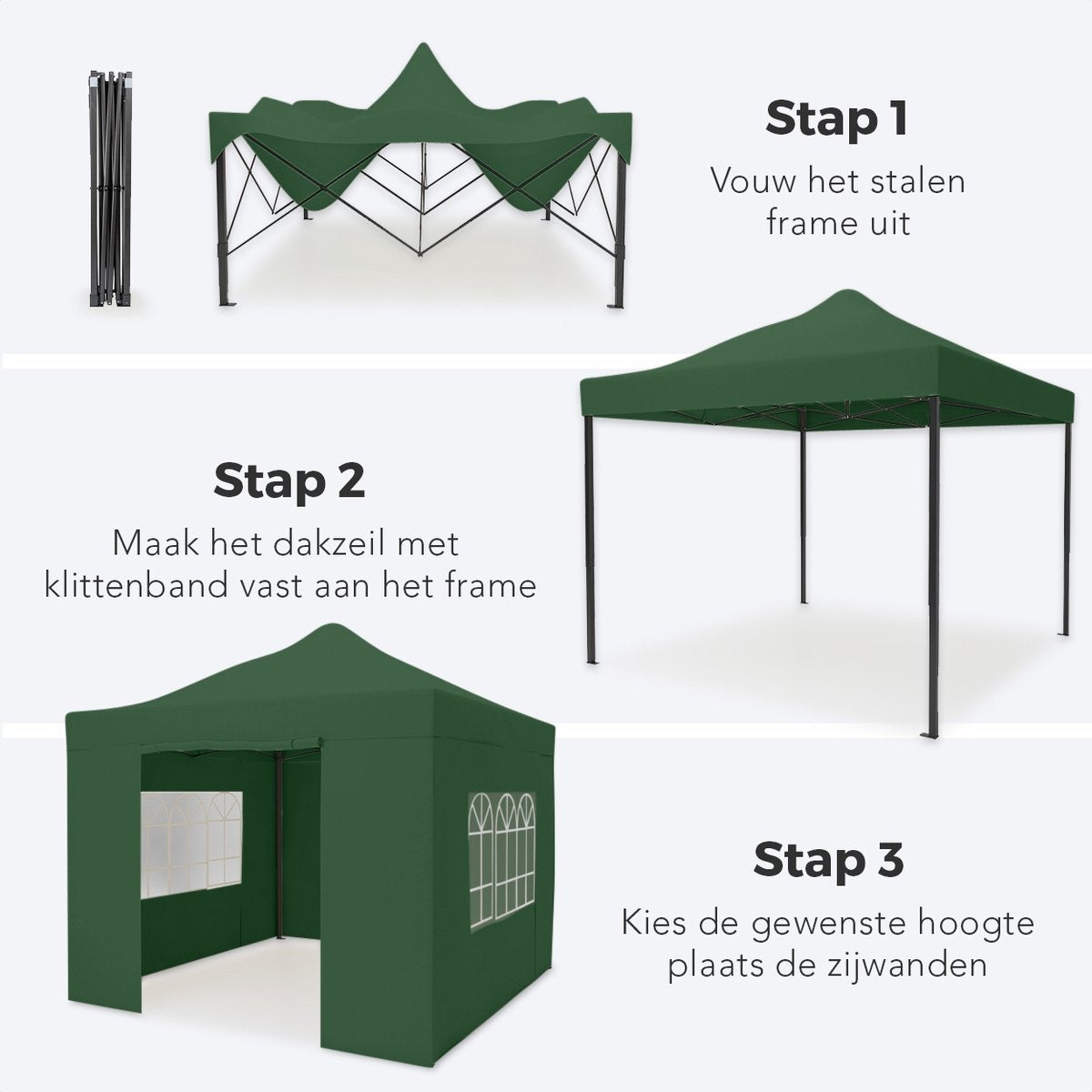 Stap 1

Vouw het stalen frame uit

Stap 2

Maak het dakzeil met klittenband vast aan het frame

Stap 3

Kies de gewenste hoogte plaats de zijwanden