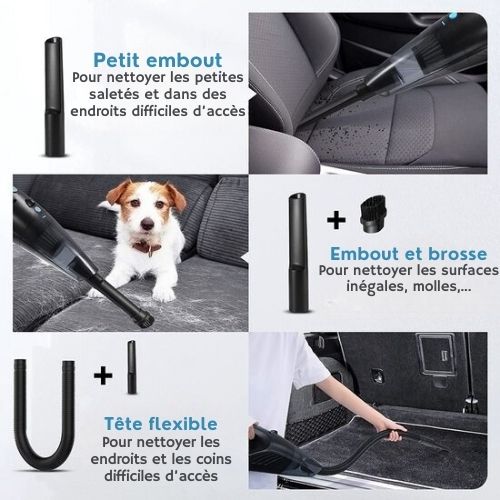 Petit embout
Pour nettoyer les petites saletés et dans des endroits difficiles d'accès

+

Embout et brosse
Pour nettoyer les surfaces inégales, molles,...

+

Tête flexible
Pour nettoyer les endroits et les coins difficiles d'accès