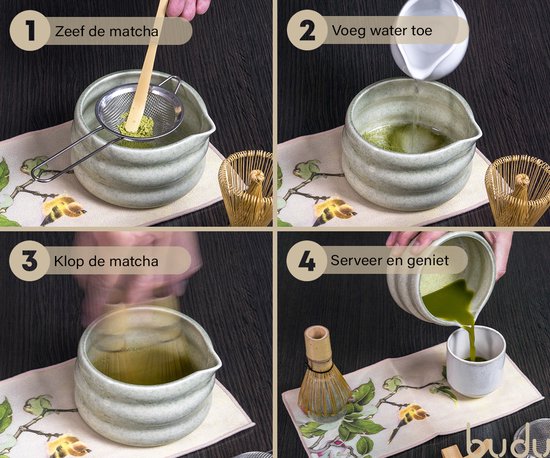 1 Zeef de matcha

2 Voeg water toe

3 Klop de matcha

4 Serveer en geniet

budu