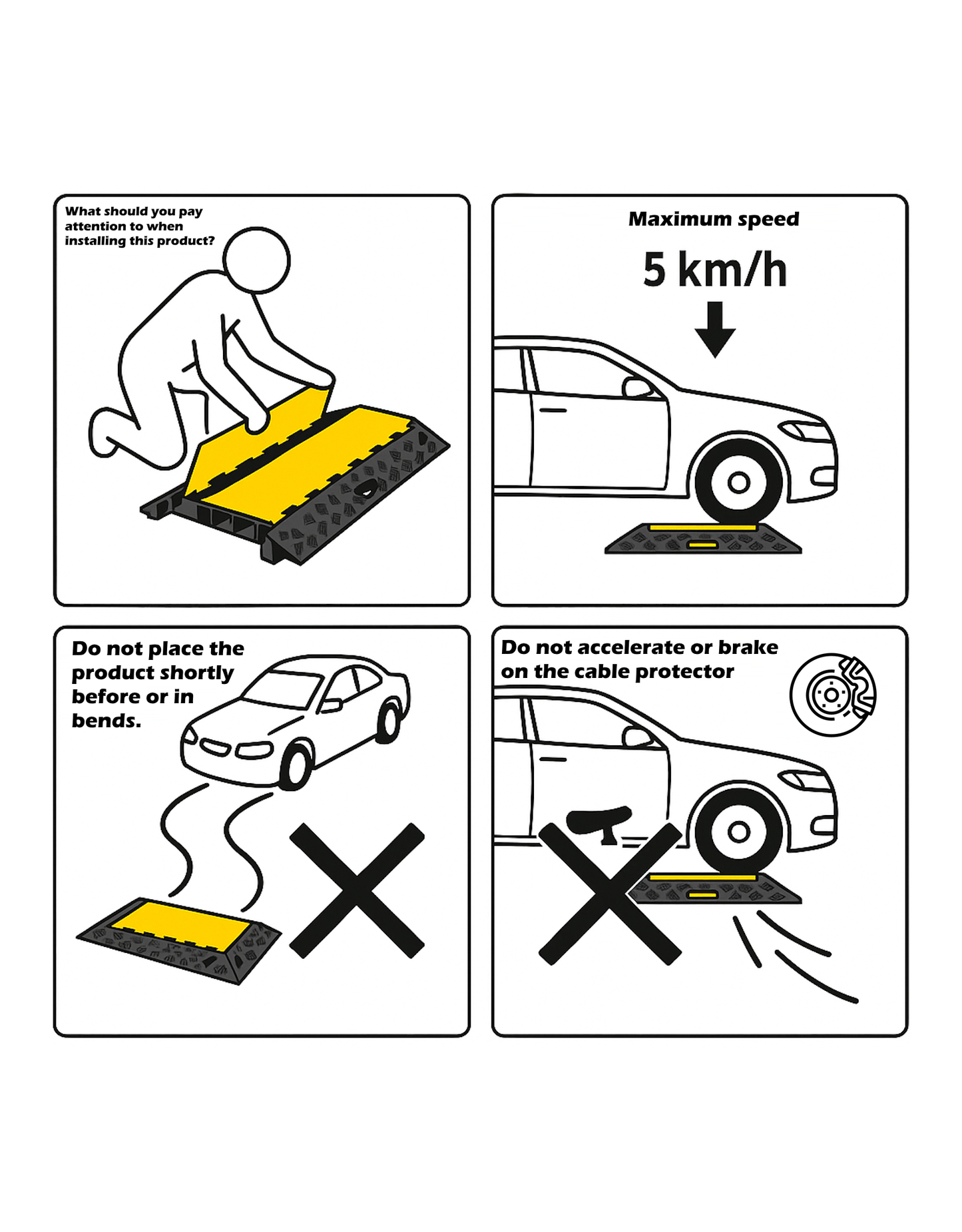 What should you pay attention to when installing this product?

Maximum speed

5 km/h

Do not place the product shortly before or in bends.

Do not accelerate or brake on the cable protector