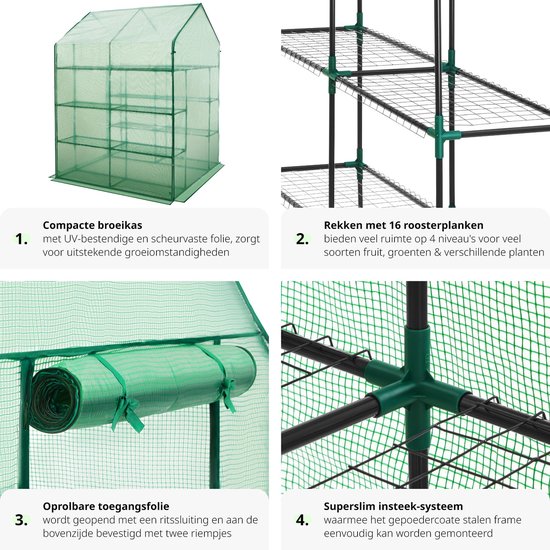 1. Compacte broeikas
met UV-bestendige en scheurvaste folie, zorgt voor uitstekende groeiomstandigheden

2. Rekken met 16 roosterplanken
bieden veel ruimte op 4 niveau's voor veel soorten fruit, groenten & verschillende planten

3. Oprolbare toegangsfolie
wordt geopend met een ritssluiting en aan de bovenzijde bevestigd met twee riempjes

4. Superslim insteek-systeem
waarmee het gepoedercoate stalen frame eenvoudig kan worden gemonteerd