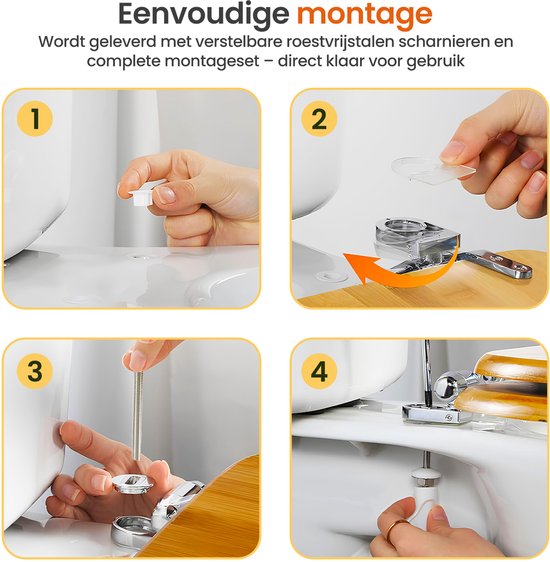 Eenvoudige montage
Wordt geleverd met verstelbare roestvrijstalen scharnieren en complete montageset – direct klaar voor gebruik

1

2

3

4