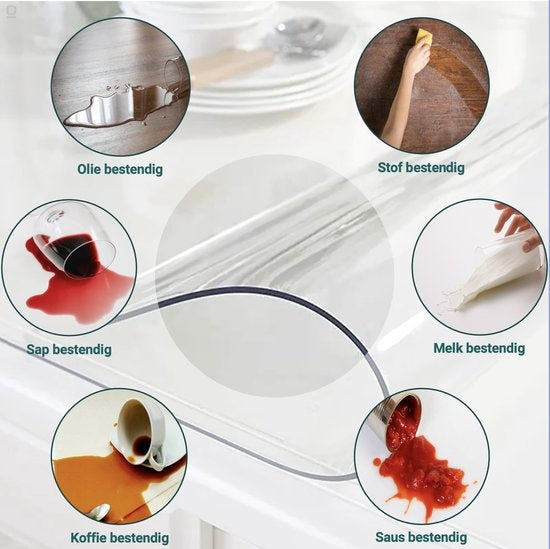 Olie bestendig

Stof bestendig

Sap bestendig

Melk bestendig

Koffie bestendig

Saus bestendig