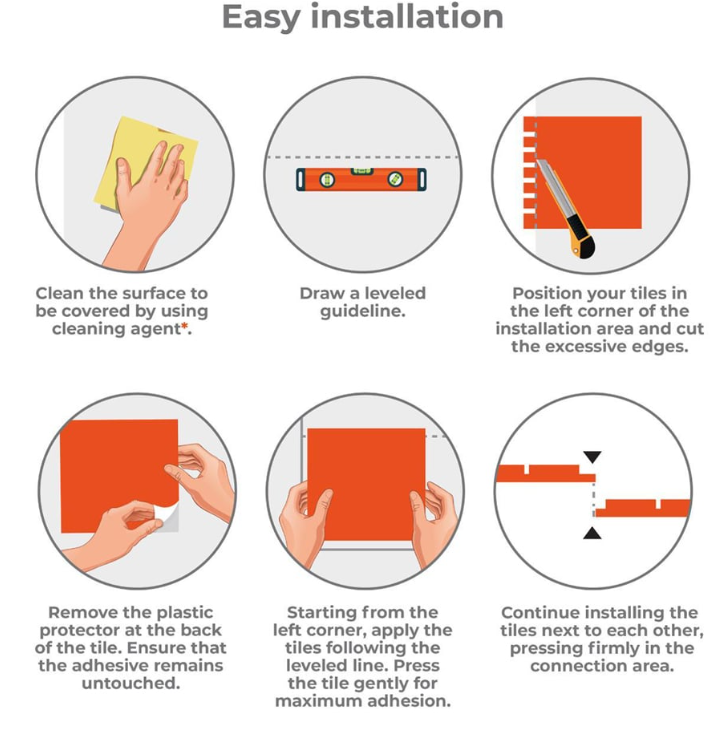 Easy installation

Clean the surface to be covered by using cleaning agent*.

Draw a leveled guideline.

Position your tiles in the left corner of the installation area and cut the excessive edges.

Remove the plastic protector at the back of the tile. Ensure that the adhesive remains untouched.

Starting from the left corner, apply the tiles following the leveled line. Press the tile gently for maximum adhesion.

Continue installing the tiles next to each other, pressing firmly in the connection area.