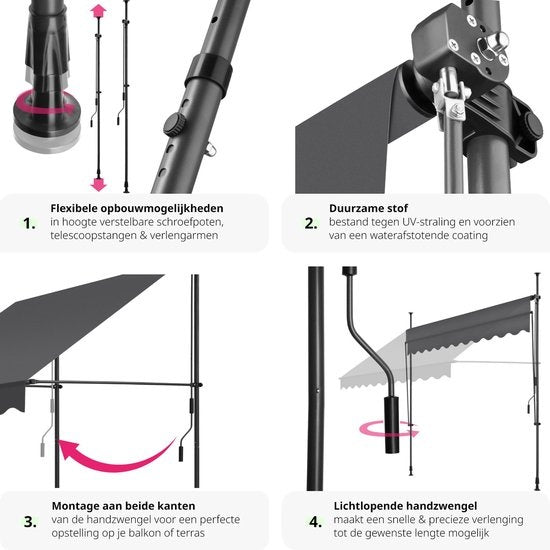 1. Flexibele opbouwmogelijkheden
in hoogte verstelbare schroefpoten, telescoopstangen & verlengarmen

2. Duurzame stof
bestand tegen UV-straling en voorzien van een waterafstotende coating

3. Montage aan beide kanten
van de handzwengel voor een perfecte opstelling op je balkon of terras

4. Lichtlopende handzwengel
maakt een snelle & precieze verlenging tot de gewenste lengte mogelijk