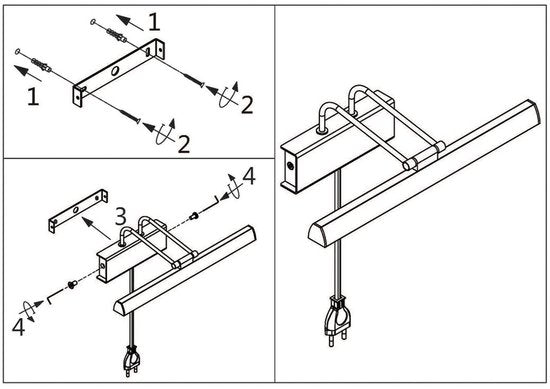 1
1
2
2
4
3
4