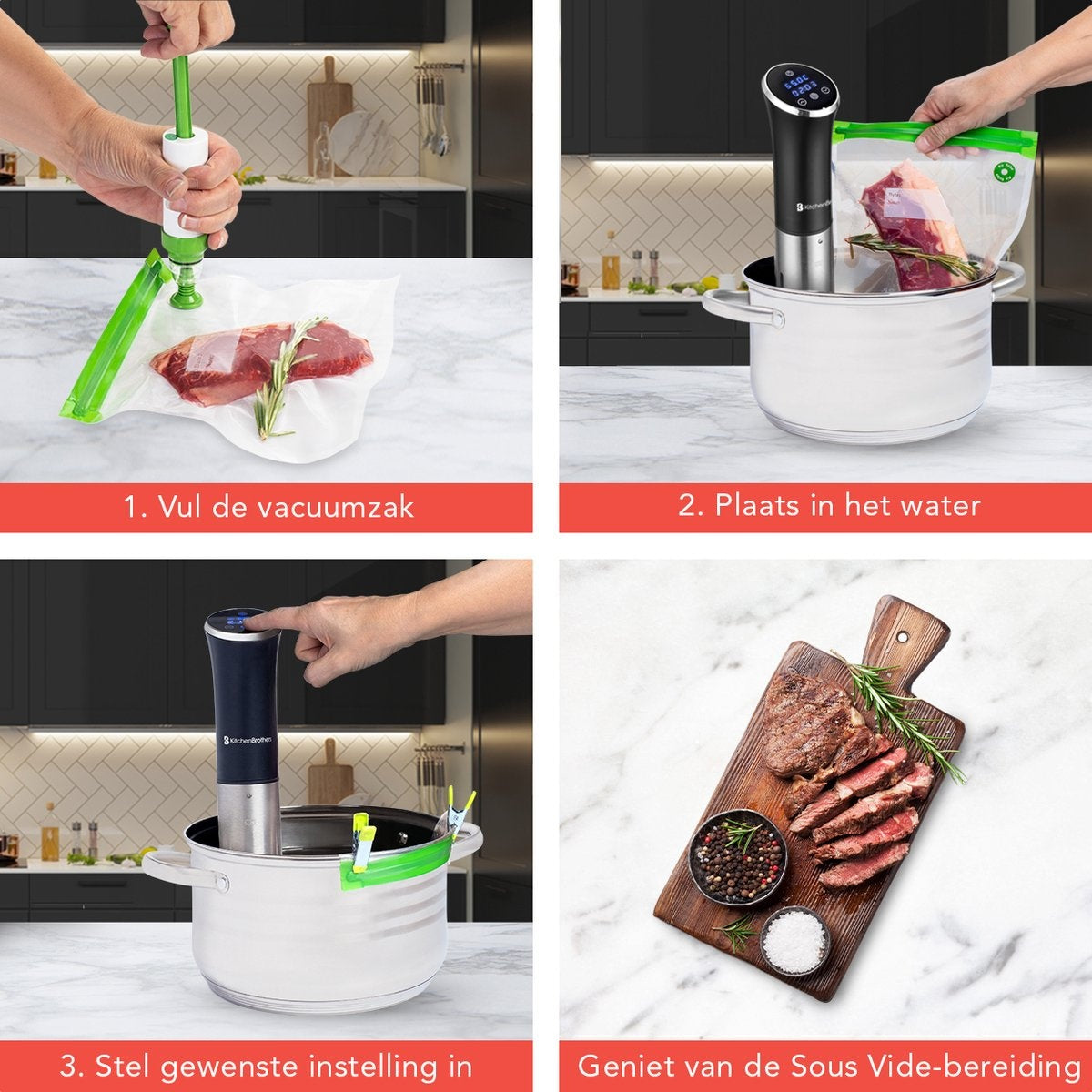 1. Vul de vacuumzak

KitchenBrothers

2. Plaats in het water

KitchenBrothers

3. Stel gewenste instelling in

Geniet van de Sous Vide-bereiding