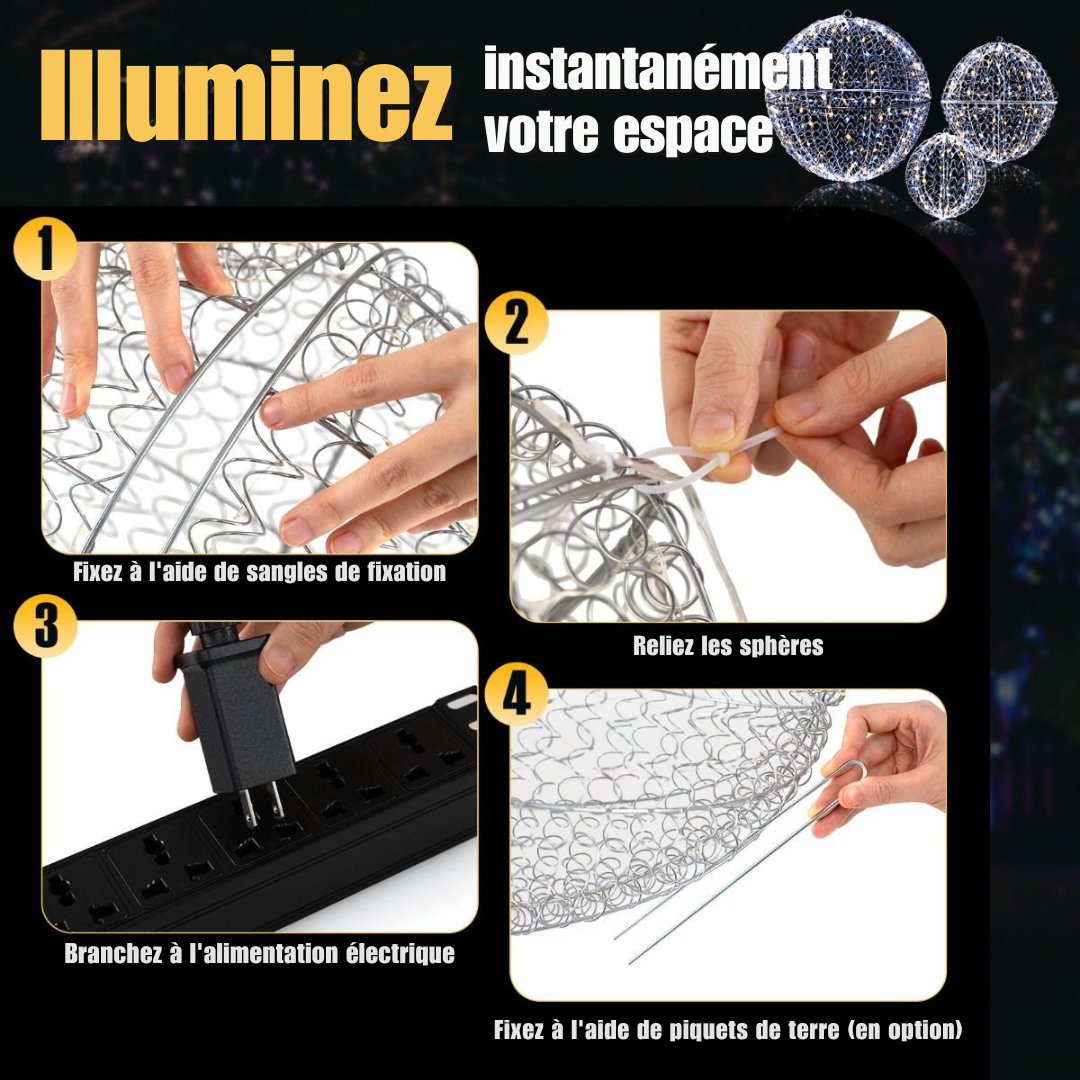 Illuminez instantanément votre espace

1

Fixez à l'aide de sangles de fixation

2

Reliez les sphères

3

Branchez à l'alimentation électrique

4

Fixez à l'aide de piquets de terre (en option)