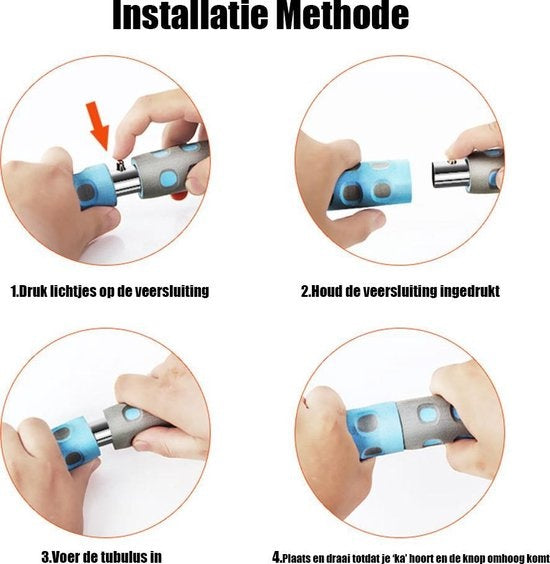 Installatie Methode

1.Druk lichtjes op de veersluiting

2.Houd de veersluiting ingedrukt

3.Voer de tubulus in

4.Plaats en draai totdat je 'ka' hoort en de knop omhoog komt