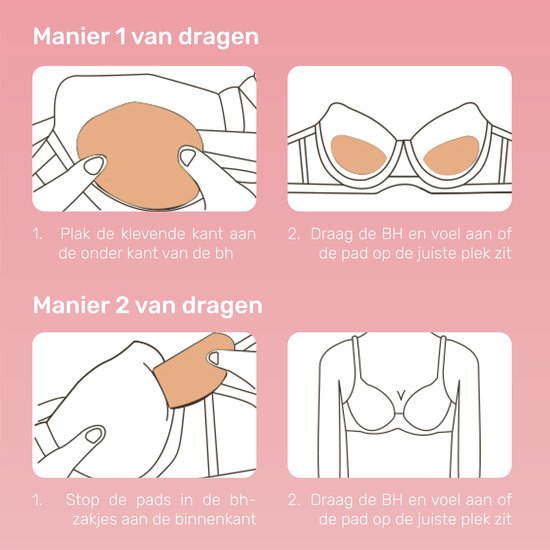 Manier 1 van dragen

1. Plak de klevende kant aan de onder kant van de bh

2. Draag de BH en voel aan of de pad op de juiste plek zit

Manier 2 van dragen

1. Stop de pads in de bh-zakjes aan de binnenkant

2. Draag de BH en voel aan of de pad op de juiste plek zit