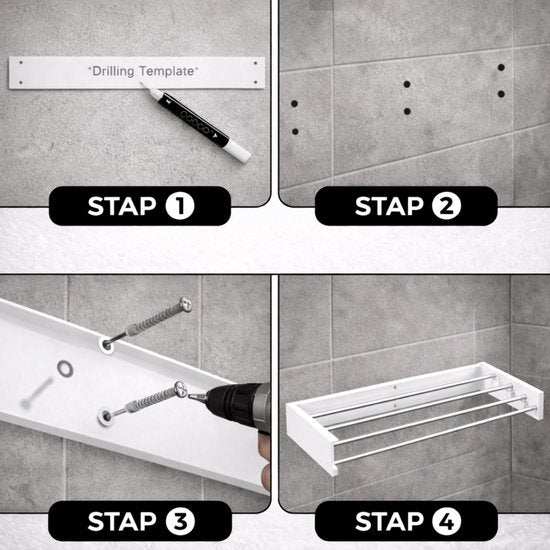 "Drilling Template"

STAP 1

STAP 2

STAP 3

STAP 4