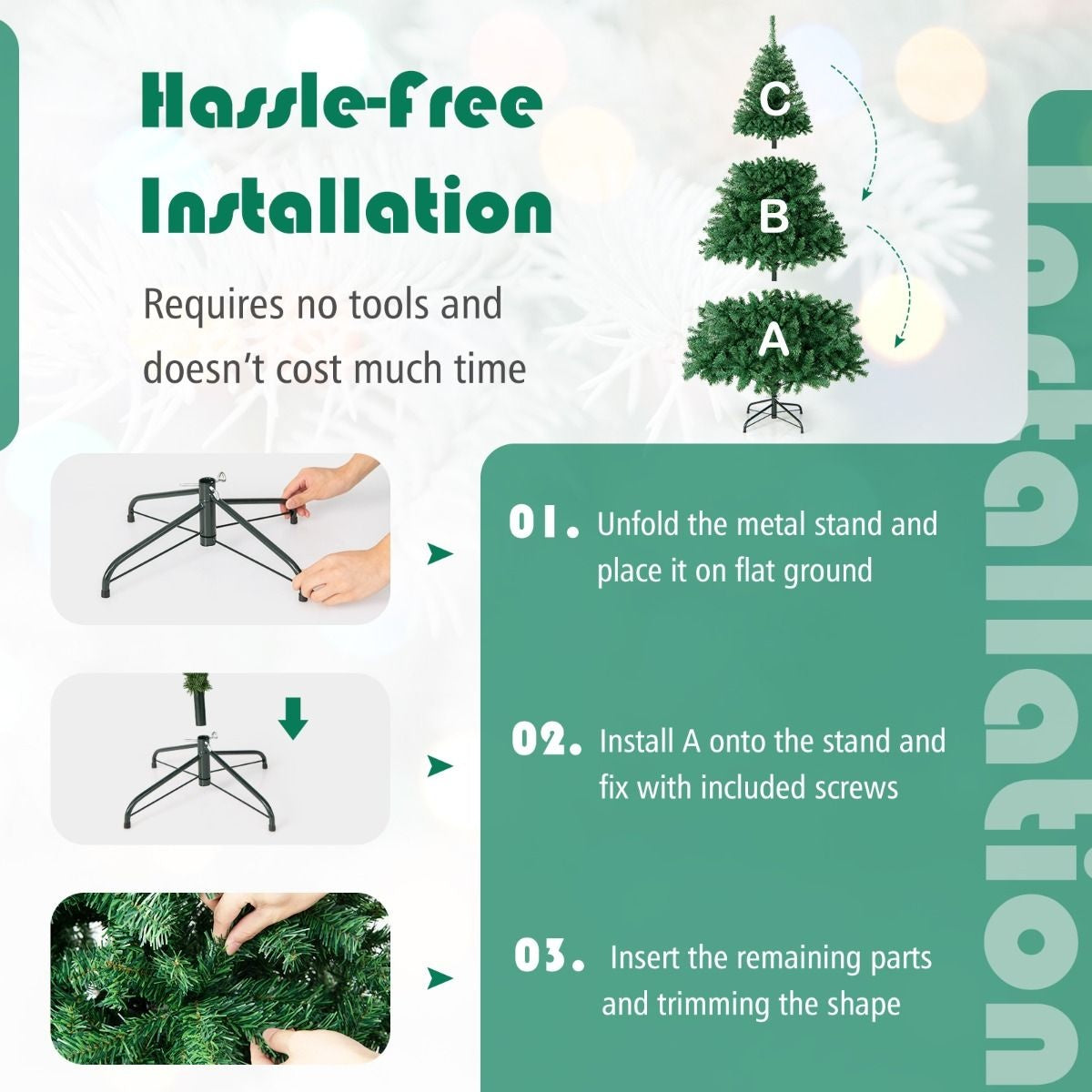 Hassle-Free Installation

Requires no tools and doesn't cost much time

C
B
A

Installation

01. Unfold the metal stand and place it on flat ground

02. Install A onto the stand and fix with included screws

03. Insert the remaining parts and trimming the shape