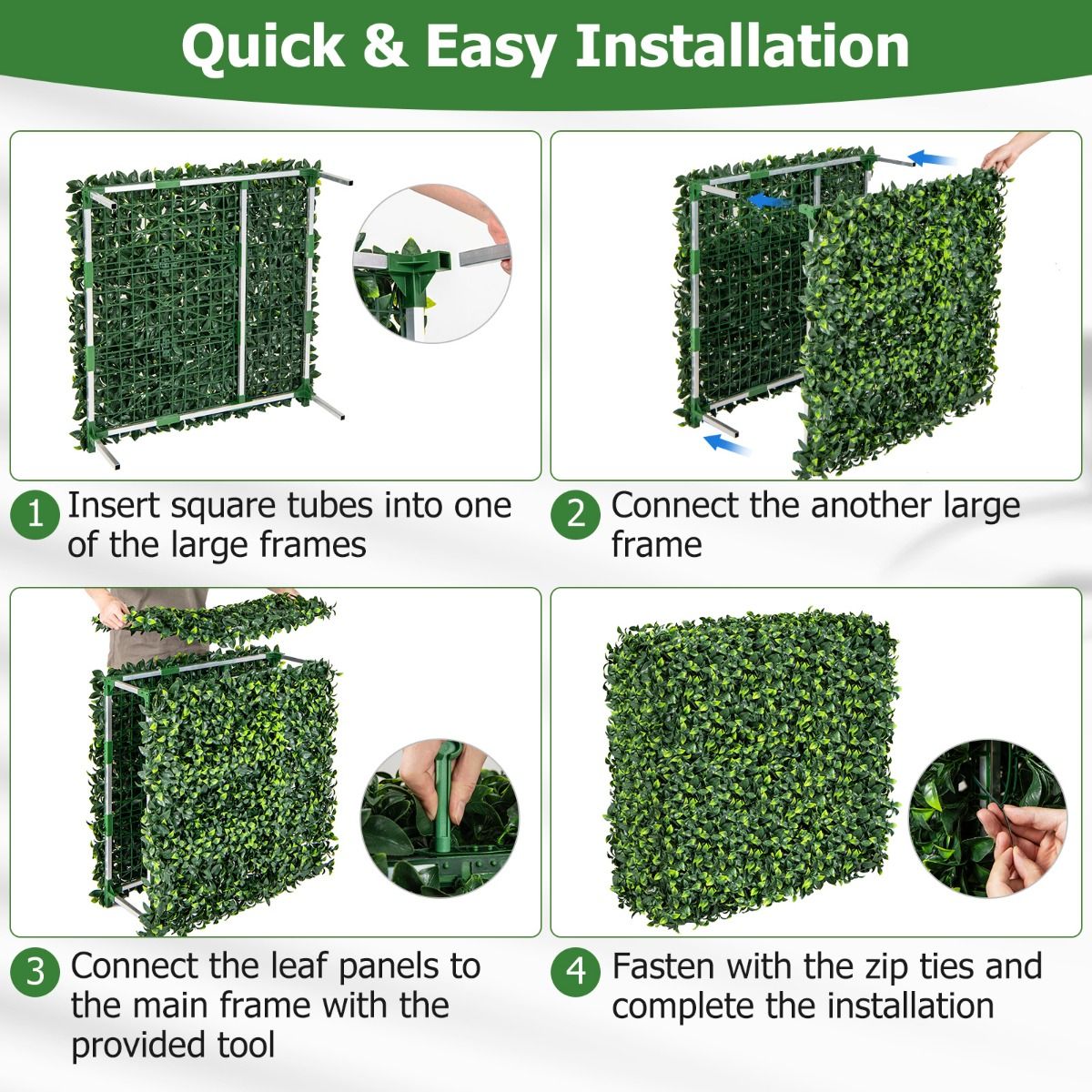 Quick & Easy Installation

1 Insert square tubes into one of the large frames

2 Connect the another large frame

3 Connect the leaf panels to the main frame with the provided tool

4 Fasten with the zip ties and complete the installation