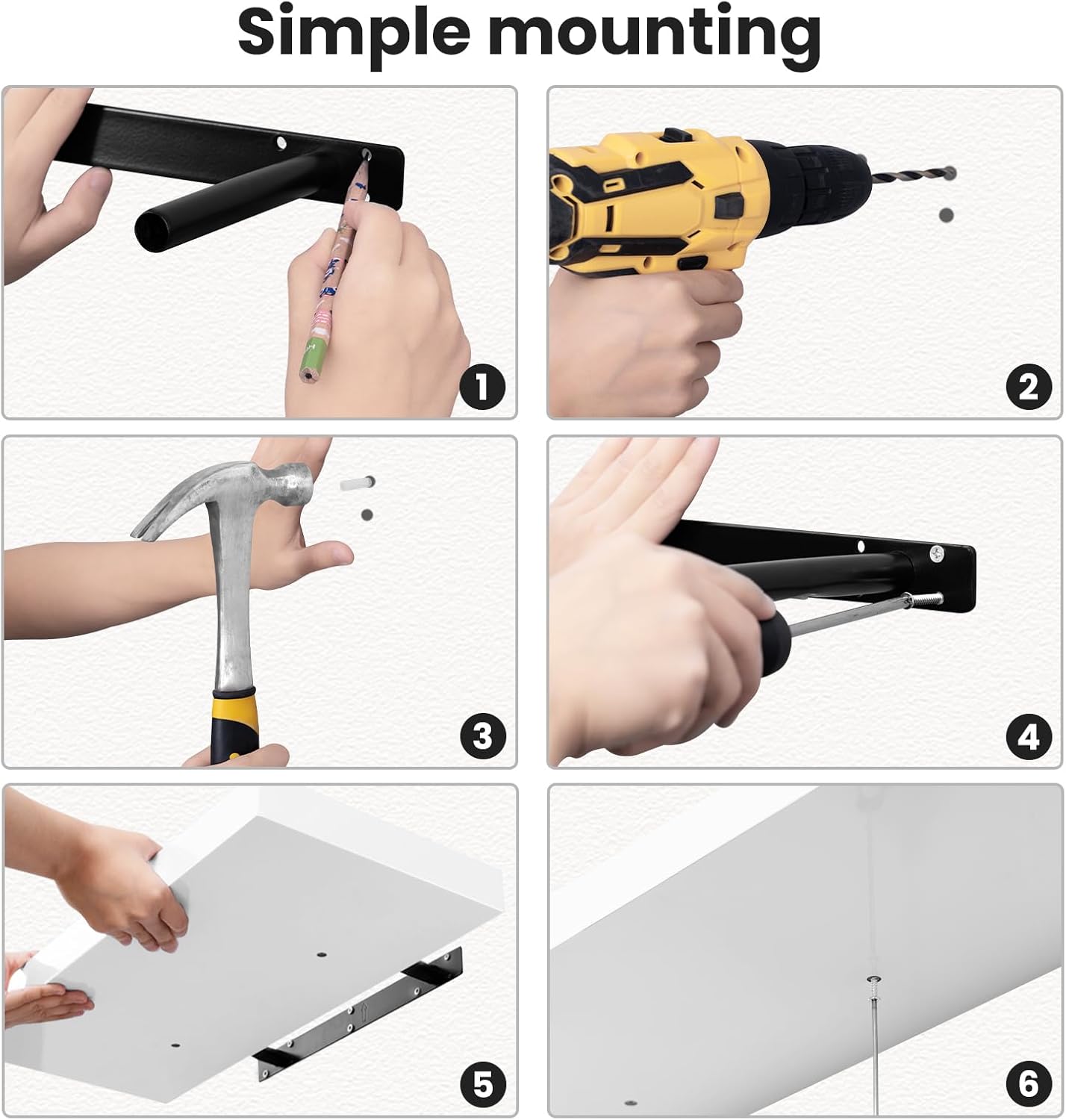 Simple mounting

1

2

3

4

5

6