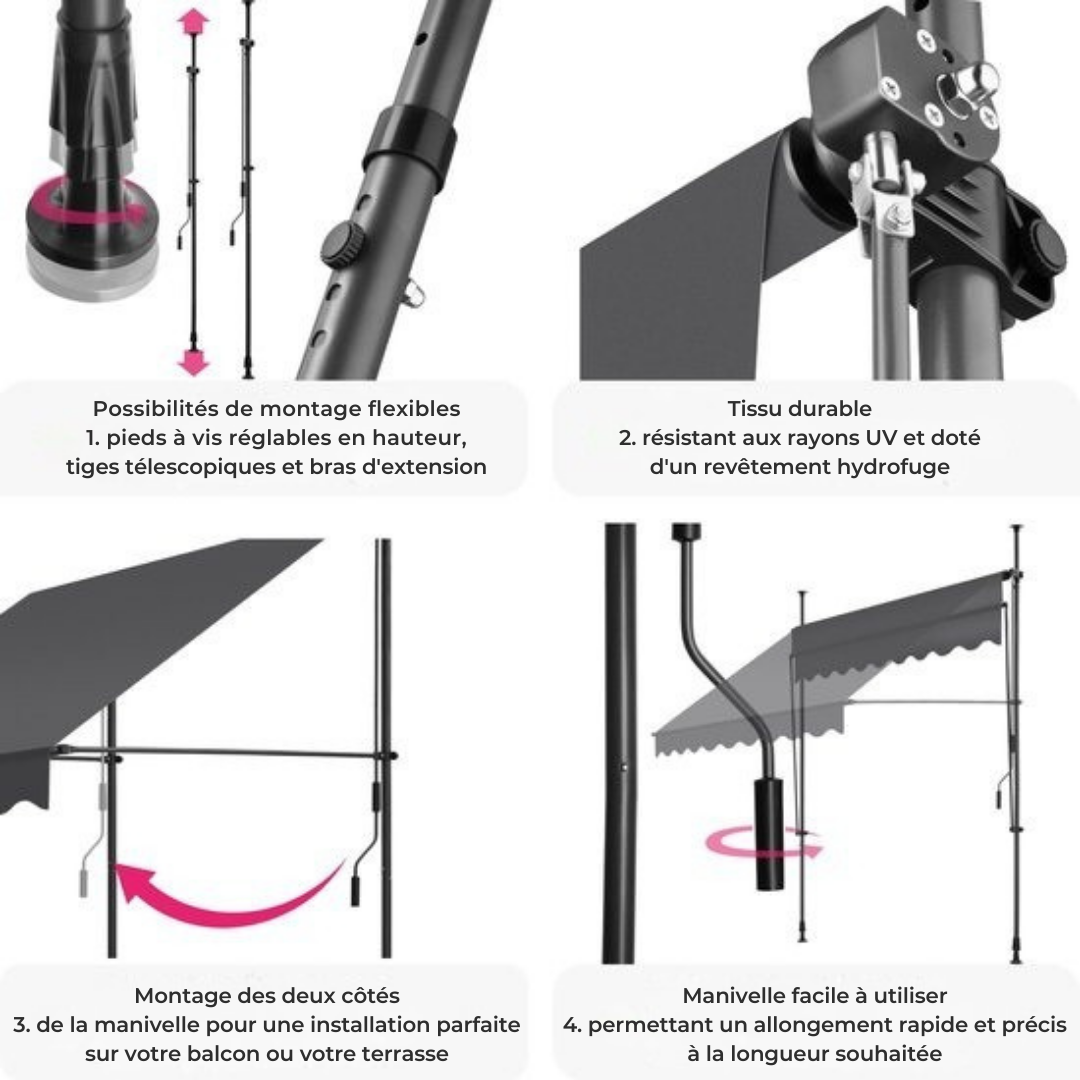 Possibilités de montage flexibles
1. pieds à vis réglables en hauteur, tiges télescopiques et bras d'extension

Tissu durable
2. résistant aux rayons UV et doté d'un revêtement hydrofuge

Montage des deux côtés
3. de la manivelle pour une installation parfaite sur votre balcon ou votre terrasse

Manivelle facile à utiliser
4. permettant un allongement rapide et précis à la longueur souhaitée