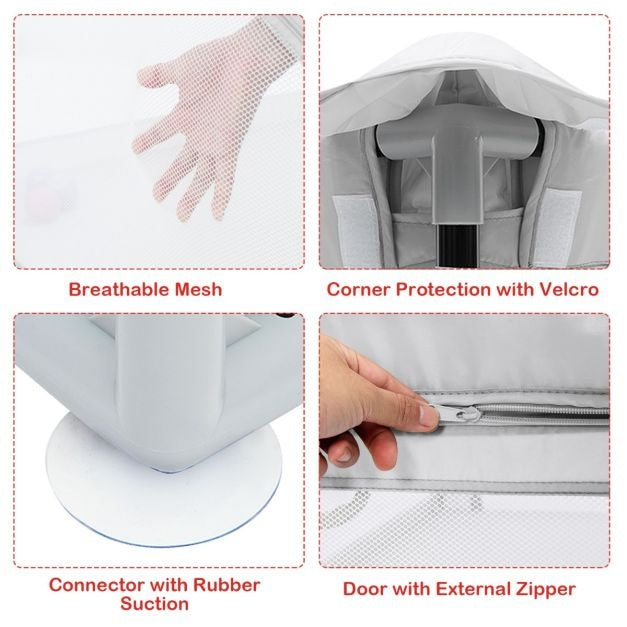 Breathable Mesh

Corner Protection with Velcro

Connector with Rubber Suction

Door with External Zipper