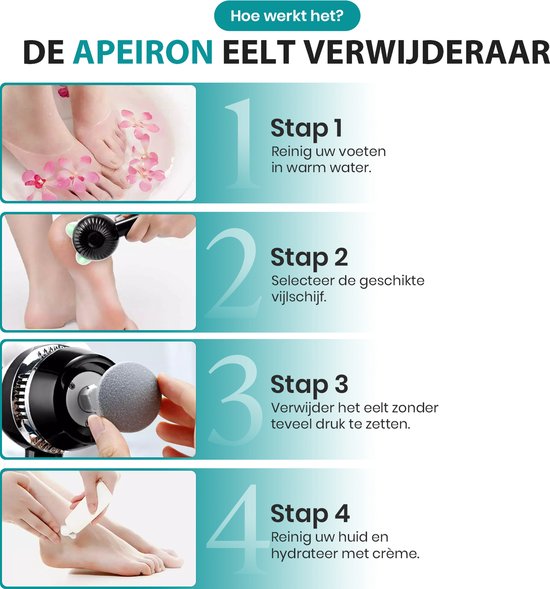 Hoe werkt het?

DE APEIRON EELT VERWIJDERAAR

1

Stap 1

Reinig uw voeten in warm water.

2

Stap 2

Selecteer de geschikte vijlschijf.

3

Stap 3

Verwijder het eelt zonder teveel druk te zetten.

4

Stap 4

Reinig uw huid en hydrateer met crème.