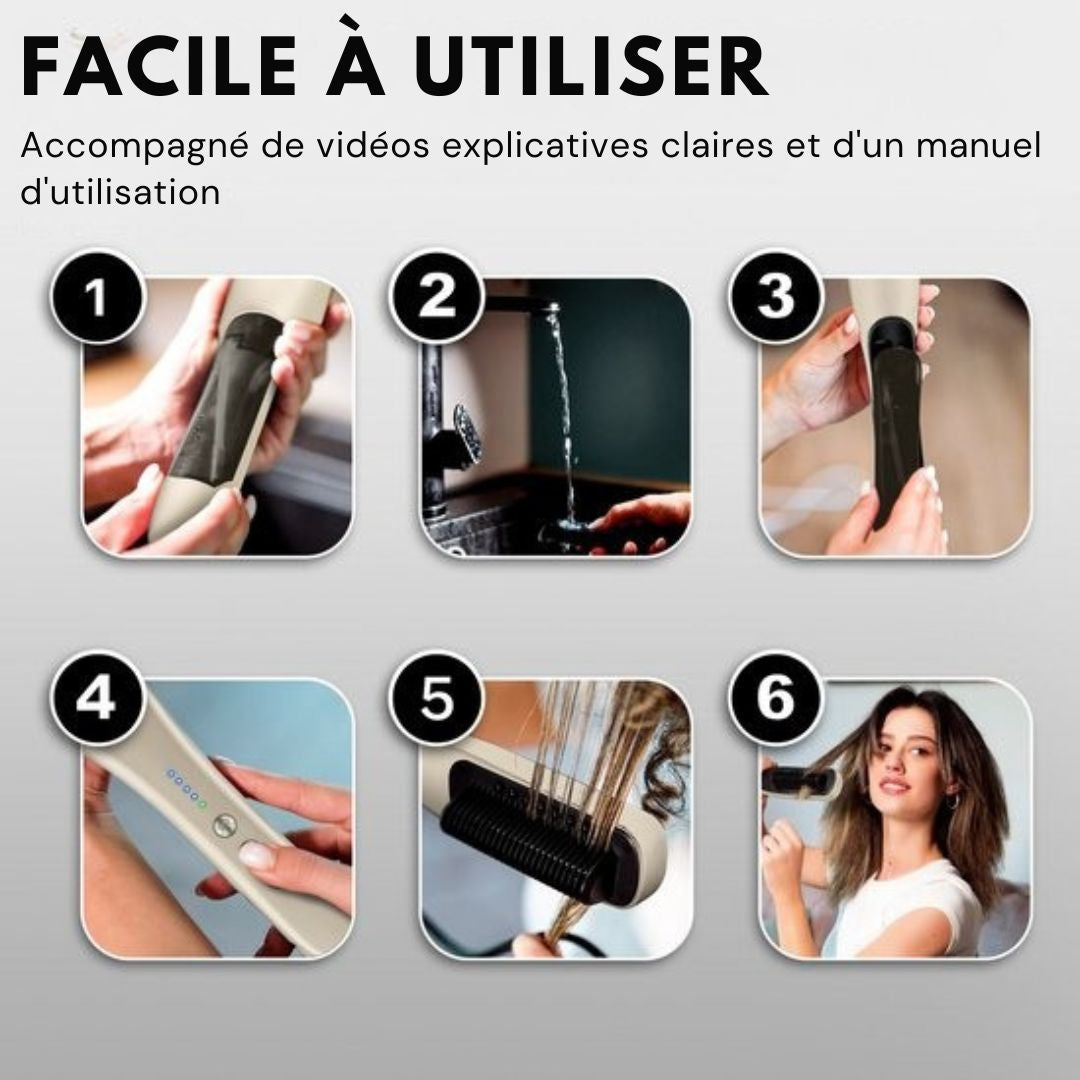 FACILE À UTILISER

Accompagné de vidéos explicatives claires et d'un manuel d'utilisation

1

2

3

4

5

6