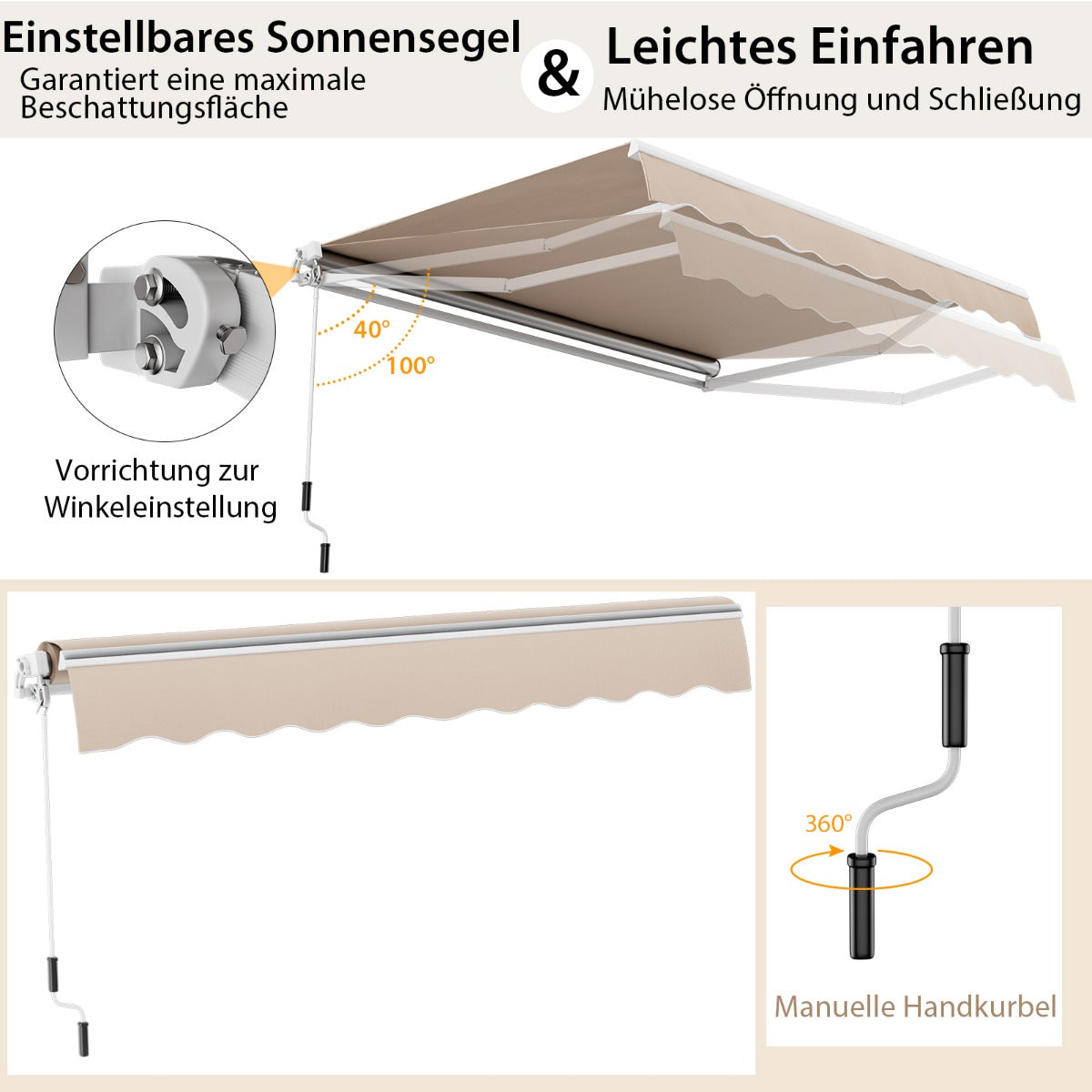 Einstellbares Sonnensegel
Garantiert eine maximale Beschattungsfläche

&

Leichtes Einfahren
Mühelose Öffnung und Schließung

40°

100°

Vorrichtung zur Winkeleinstellung

360°

Manuelle Handkurbel