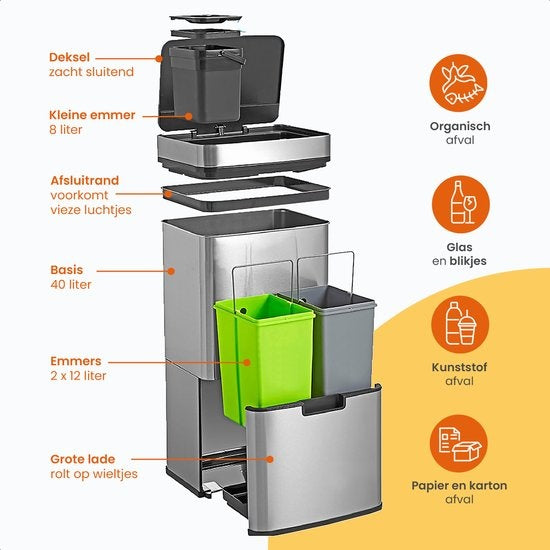 Deksel
zacht sluitend

Kleine emmer
8 liter

Afsluitrand
voorkomt
vieze luchtjes

Basis
40 liter

Emmers
2 x 12 liter

Grote lade
rolt op wieltjes

Organisch
afval

Glas
en blikjes

Kunststof
afval

Papier en karton
afval