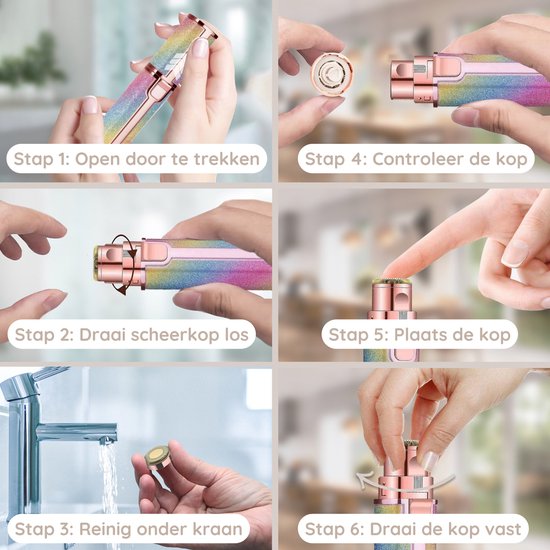 Stap 1: Open door te trekken

Stap 2: Draai scheerkop los

Stap 3: Reinig onder kraan

Stap 4: Controleer de kop

Stap 5: Plaats de kop

Stap 6: Draai de kop vast