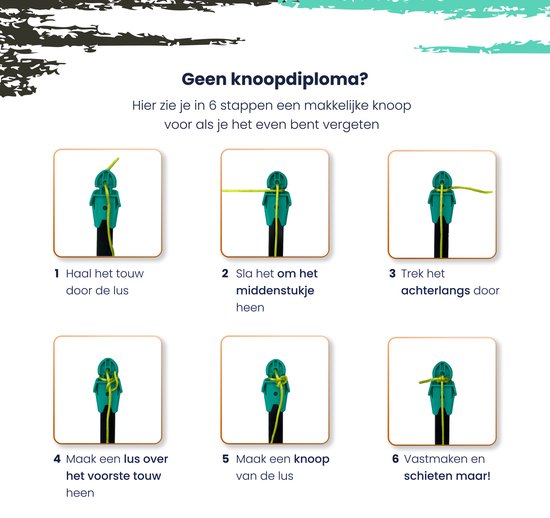 Geen knoopdiploma?

Hier zie je in 6 stappen een makkelijke knoop voor als je het even bent vergeten

1 Haal het touw door de lus

2 Sla het om het middenstukje heen

3 Trek het achterlangs door

4 Maak een lus over het voorste touw heen

5 Maak een knoop van de lus

6 Vastmaken en schieten maar!