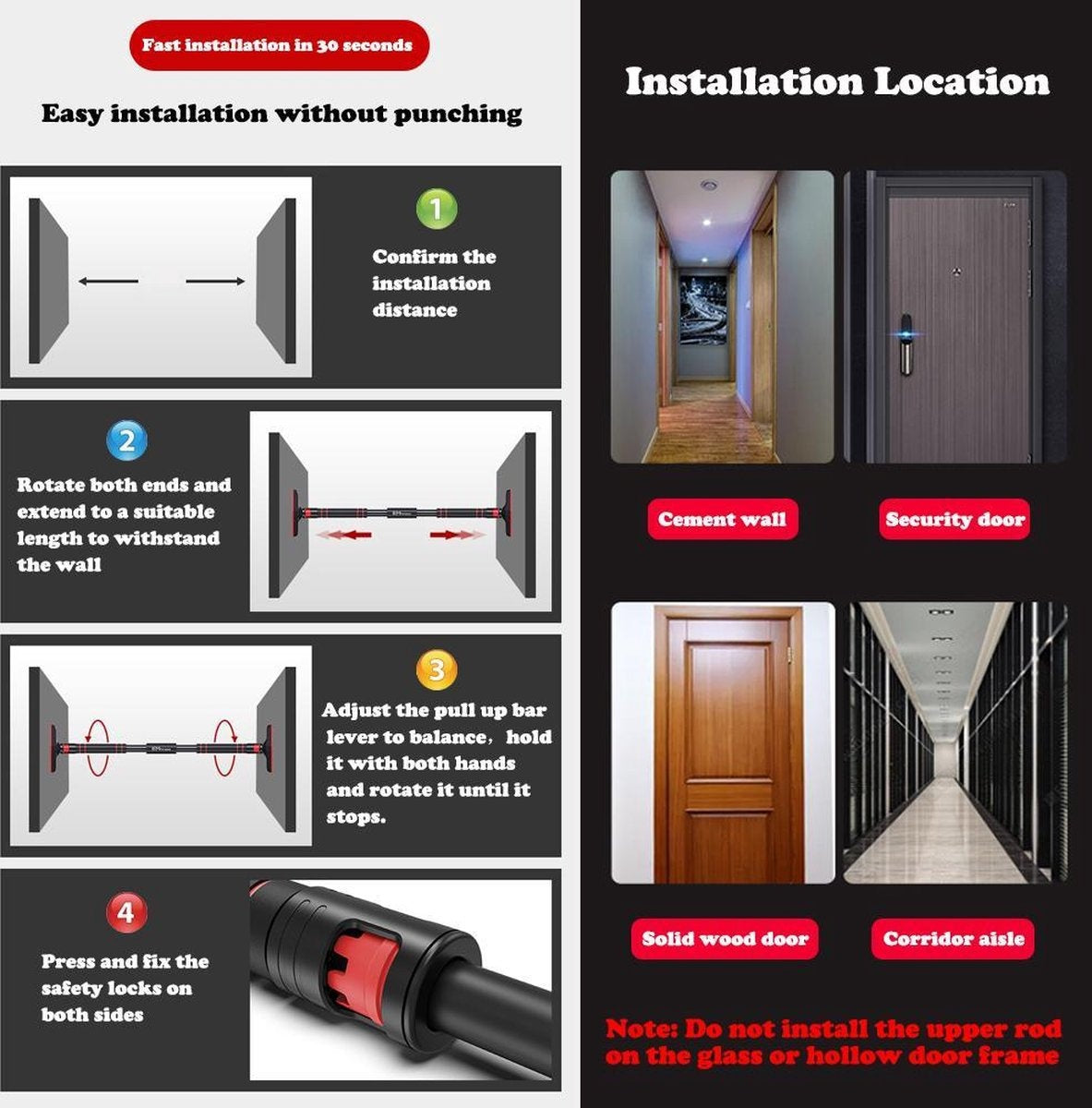 Fast installation in 30 seconds

Easy installation without punching

1

Confirm the installation distance

2

Rotate both ends and extend to a suitable length to withstand the wall

3

Adjust the pull up bar lever to balance，hold it with both hands and rotate it until it stops.

4

Press and fix the safety locks on both sides

Installation Location

Cement wall

Security door

Solid wood door

Corridor aisle

Note: Do not install the upper rod on the glass or hollow door frame