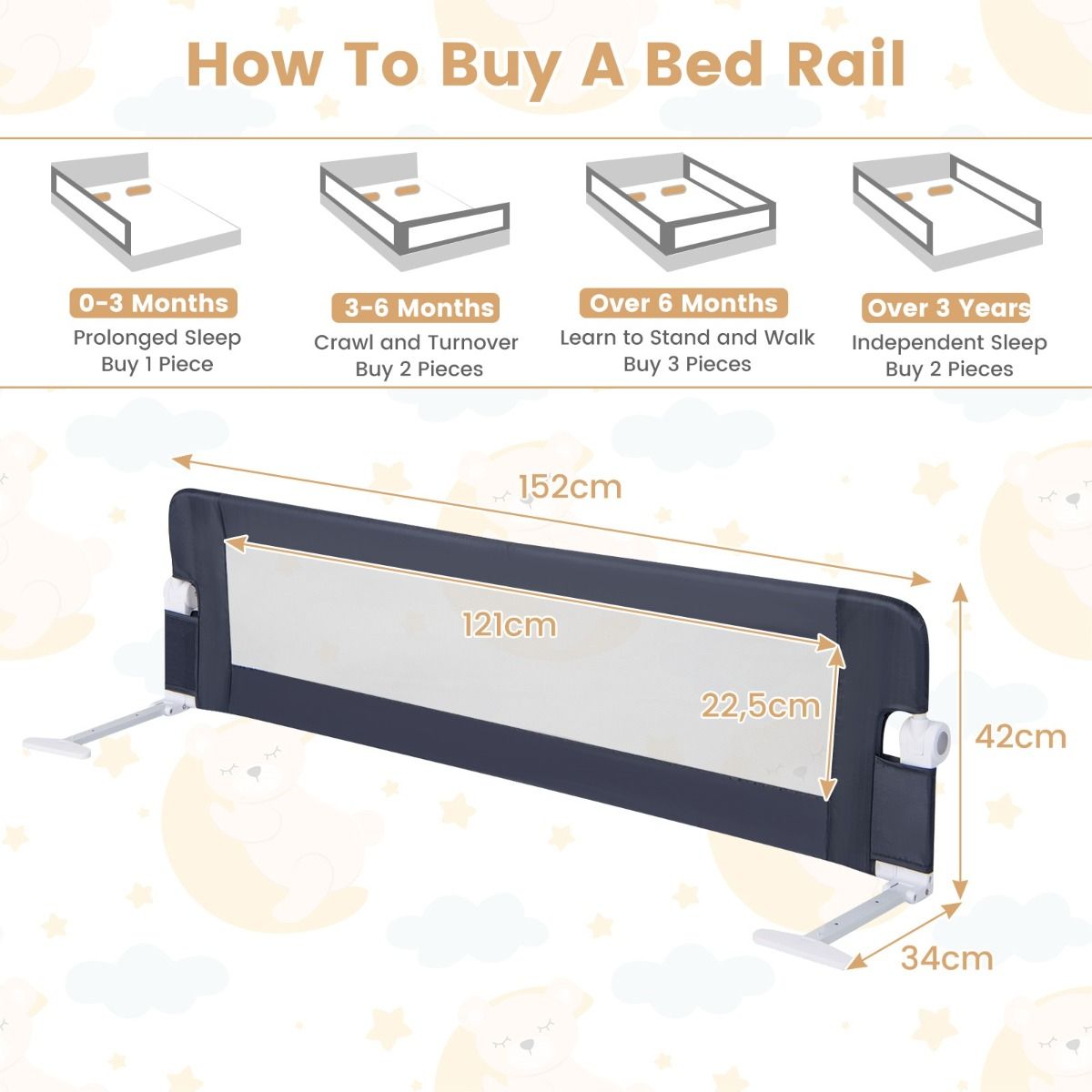 How To Buy A Bed Rail

0-3 Months
Prolonged Sleep
Buy 1 Piece

3-6 Months
Crawl and Turnover
Buy 2 Pieces

Over 6 Months
Learn to Stand and Walk
Buy 3 Pieces

Over 3 Years
Independent Sleep
Buy 2 Pieces

152cm
121cm
22,5cm
42cm
34cm