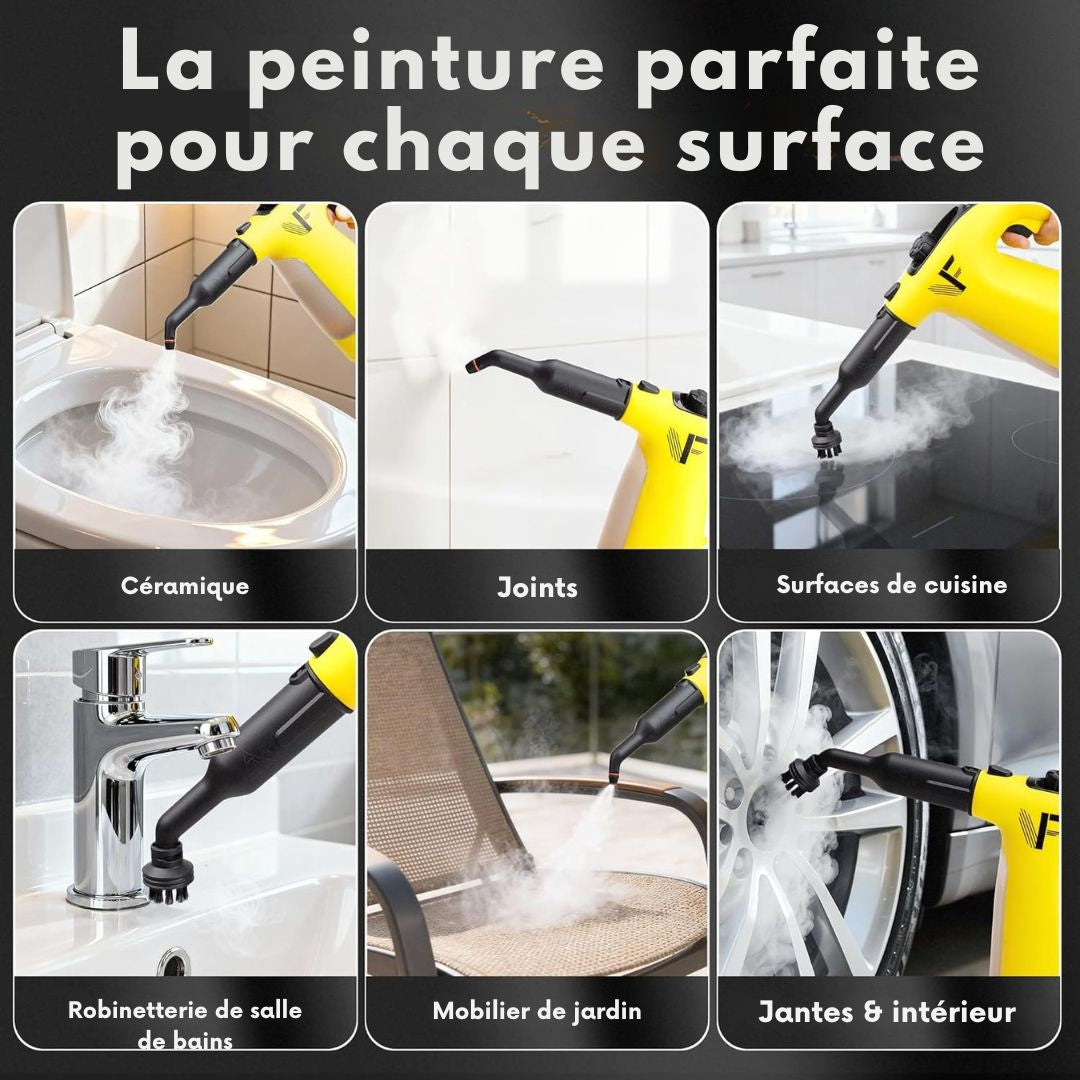 La peinture parfaite pour chaque surface

Céramique

Joints

Surfaces de cuisine

Robinetterie de salle de bains

Mobilier de jardin

Jantes & intérieur