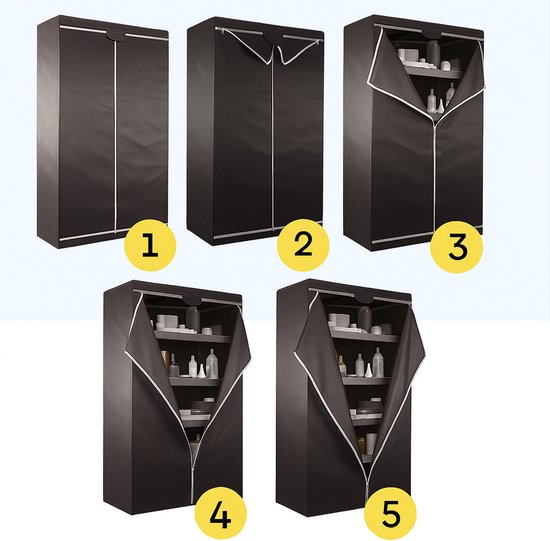 1
2
3
4
5