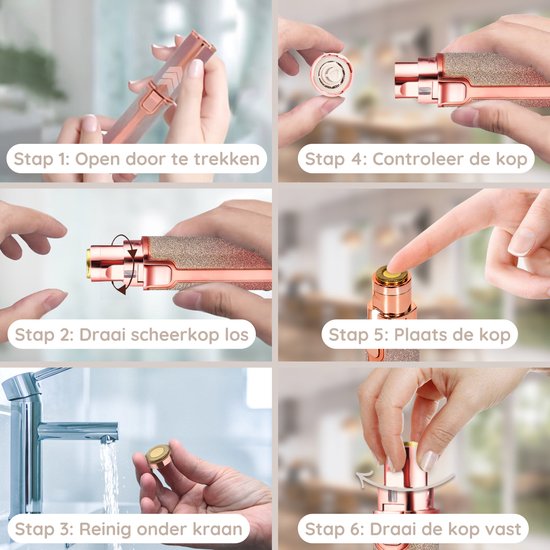 Stap 1: Open door te trekken

Stap 2: Draai scheerkop los

Stap 3: Reinig onder kraan

Stap 4: Controleer de kop

Stap 5: Plaats de kop

Stap 6: Draai de kop vast