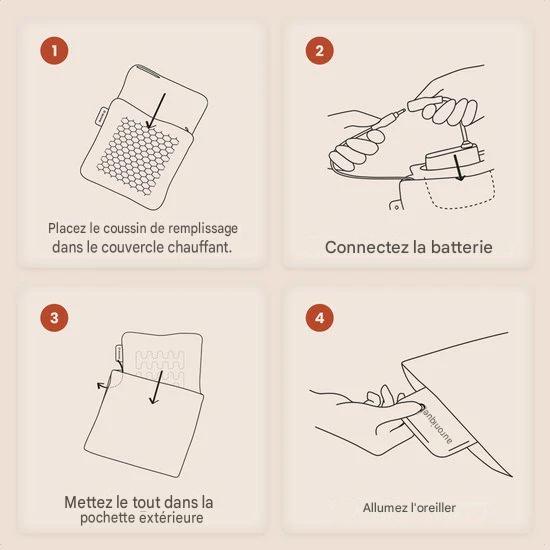 1

Placez le coussin de remplissage dans le couvercle chauffant.

2

Connectez la batterie

3

Mettez le tout dans la pochette extérieure

4

auronique

Allumez l'oreiller