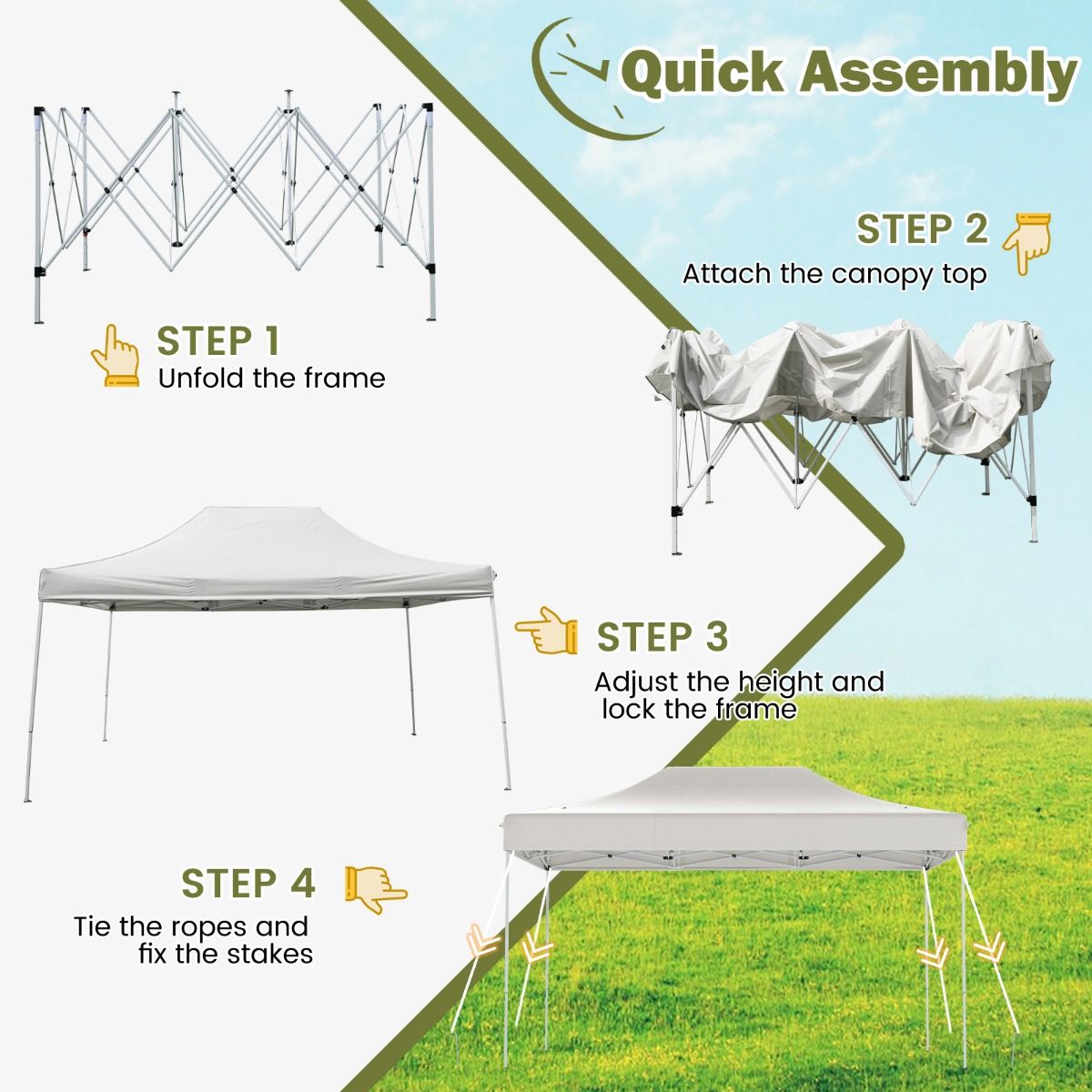 Quick Assembly

STEP 1
Unfold the frame

STEP 2
Attach the canopy top

STEP 3
Adjust the height and lock the frame

STEP 4
Tie the ropes and fix the stakes