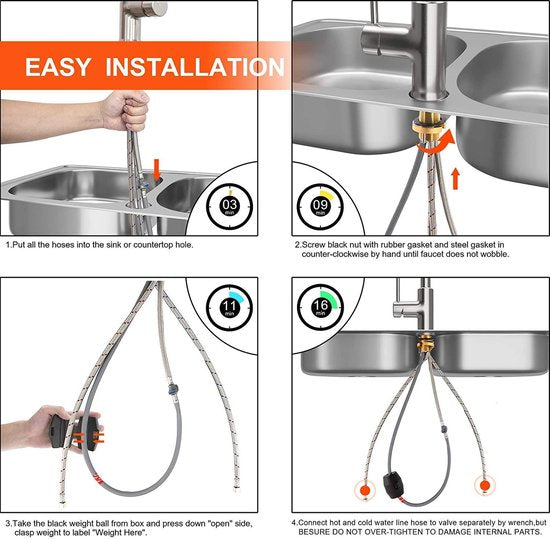 EASY INSTALLATION

03 min

1.Put all the hoses into the sink or countertop hole.

09 min

2.Screw black nut with rubber gasket and steel gasket in counter-clockwise by hand until faucet does not wobble.

11 min

3.Take the black weight ball from box and press down "open" side, clasp weight to label "Weight Here".

16 min

4.Connect hot and cold water line hose to valve separately by wrench,but BESURE DO NOT OVER-TIGHTEN TO DAMAGE INTERNAL PARTS.