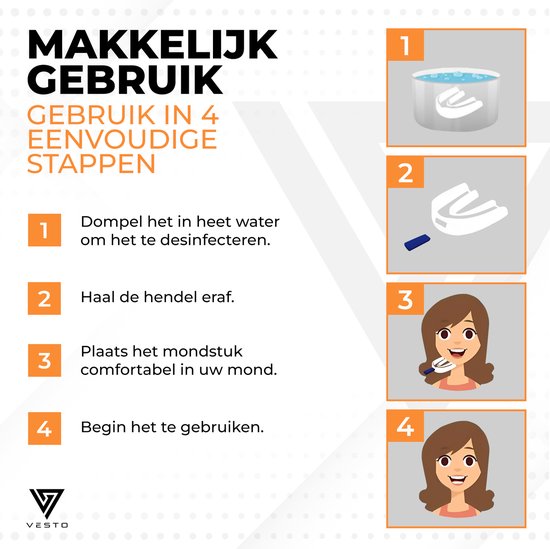 MAKKELIJK GEBRUIK

GEBRUIK IN 4 EENVOUDIGE STAPPEN

1 Dompel het in heet water om het te desinfecteren.

2 Haal de hendel eraf.

3 Plaats het mondstuk comfortabel in uw mond.

4 Begin het te gebruiken.

VESTO

1

2

3

4