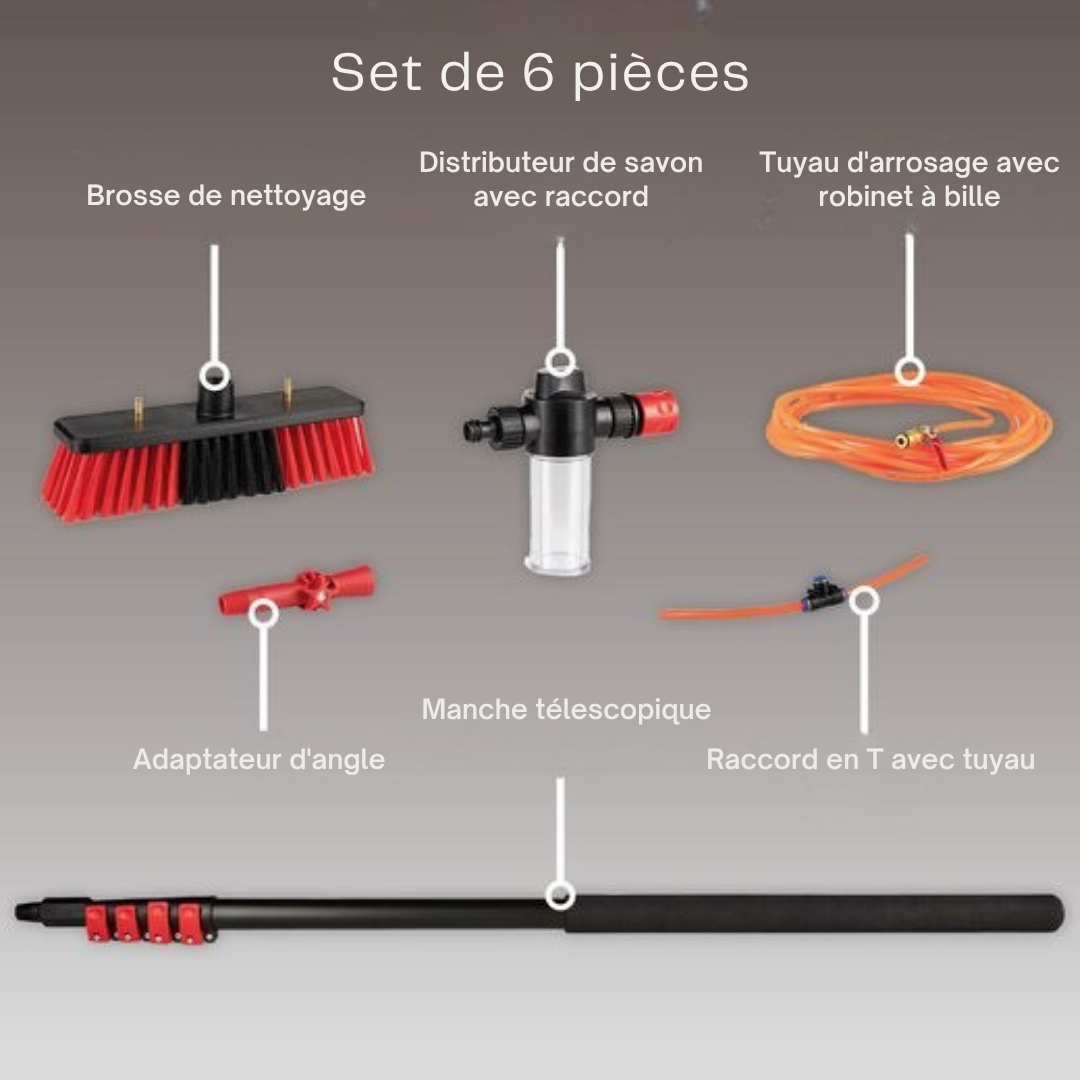 Set de 6 pièces

Brosse de nettoyage

Distributeur de savon avec raccord

Tuyau d'arrosage avec robinet à bille

Manche télescopique

Adaptateur d'angle

Raccord en T avec tuyau