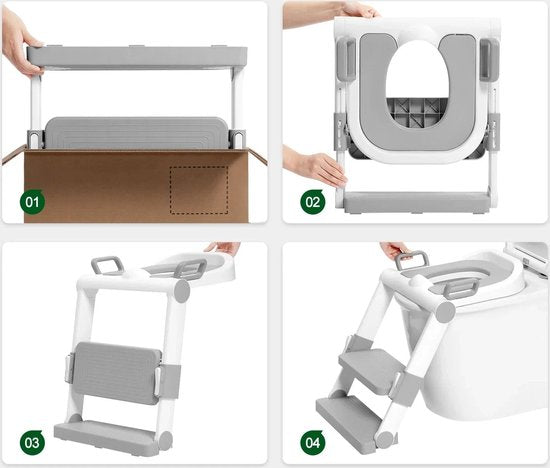 01

02

03

04