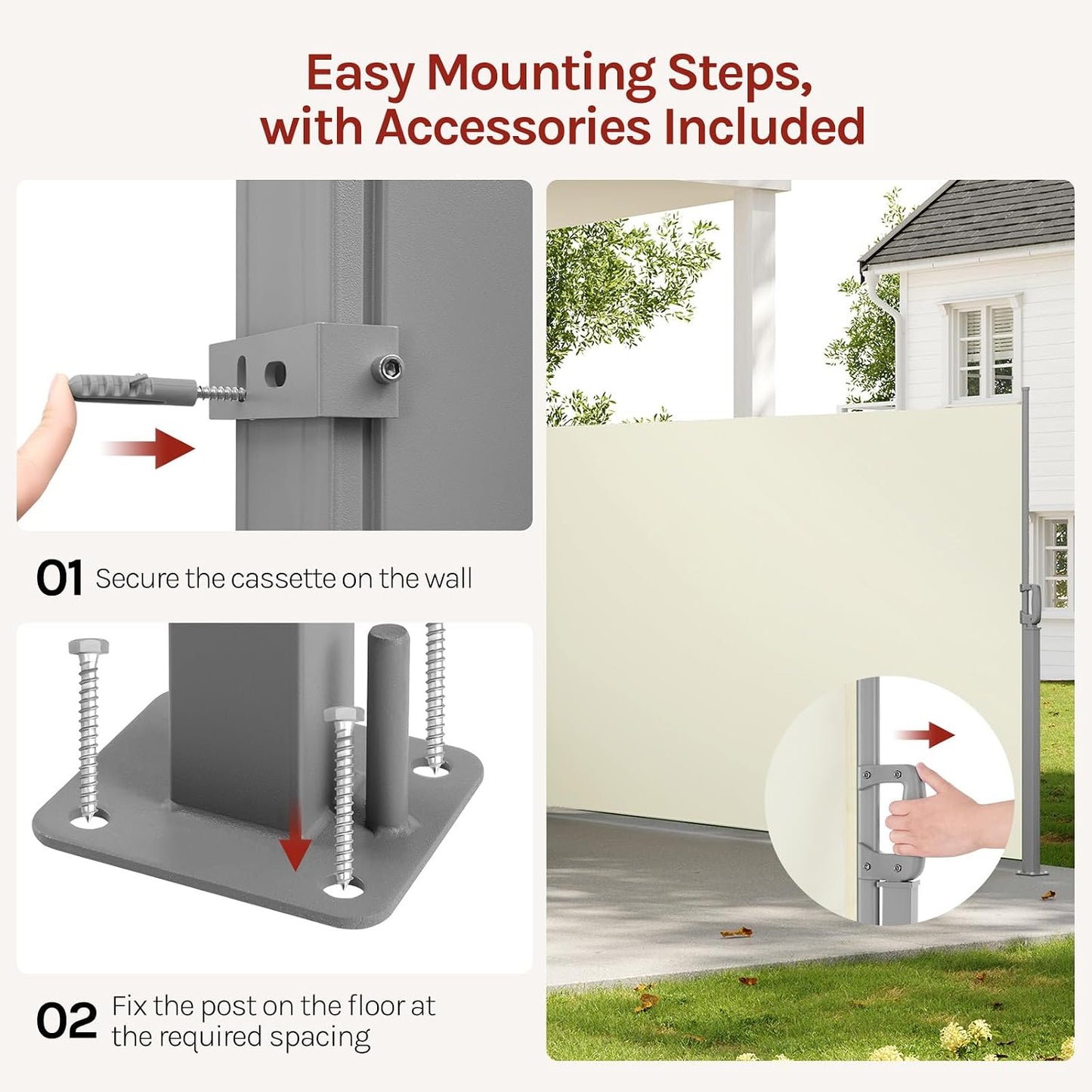 Easy Mounting Steps, with Accessories Included

01 Secure the cassette on the wall

02 Fix the post on the floor at the required spacing