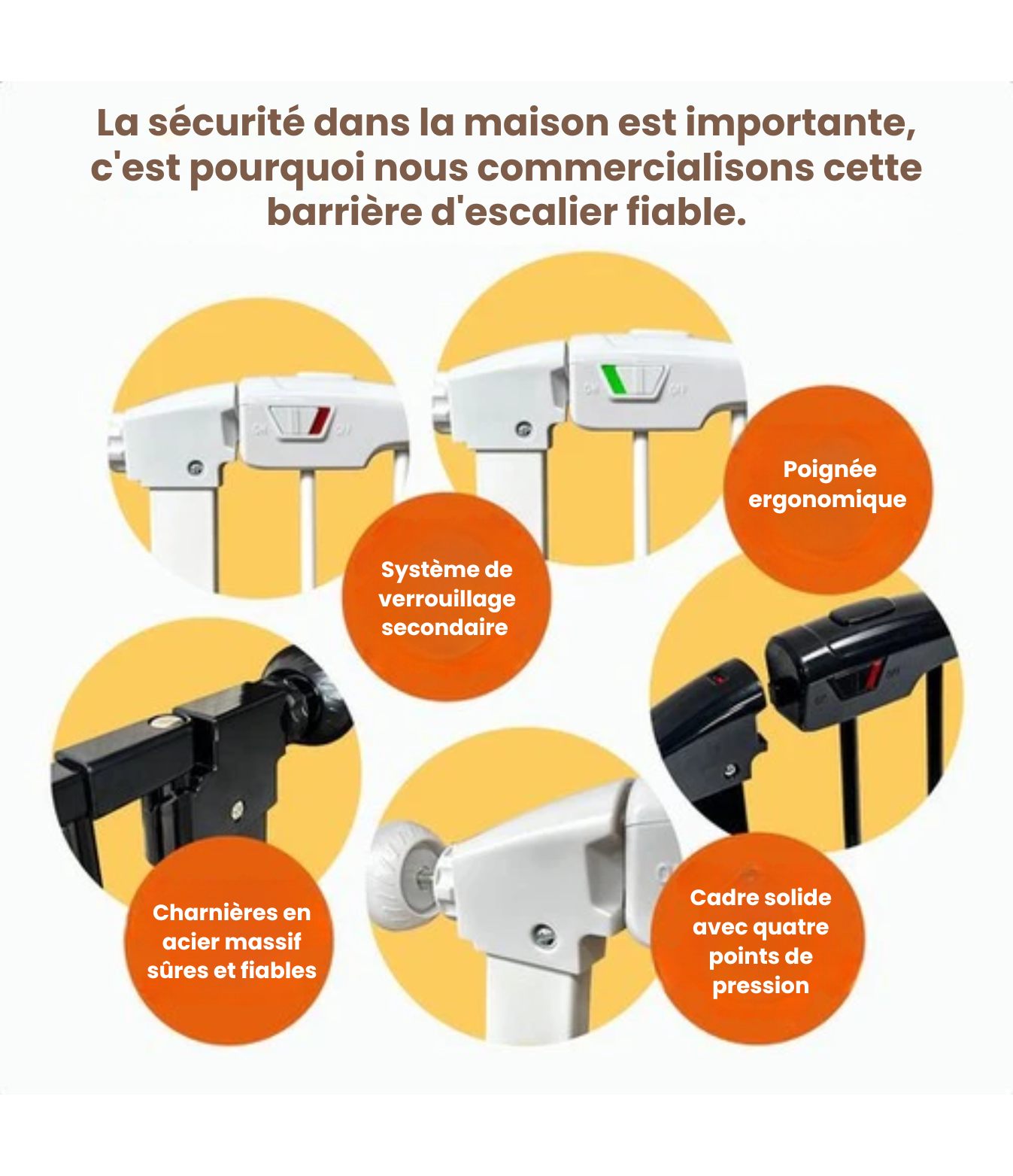 La sécurité dans la maison est importante, c'est pourquoi nous commercialisons cette barrière d'escalier fiable.

Système de verrouillage secondaire

Poignée ergonomique

Charnières en acier massif sûres et fiables

Cadre solide avec quatre points de pression