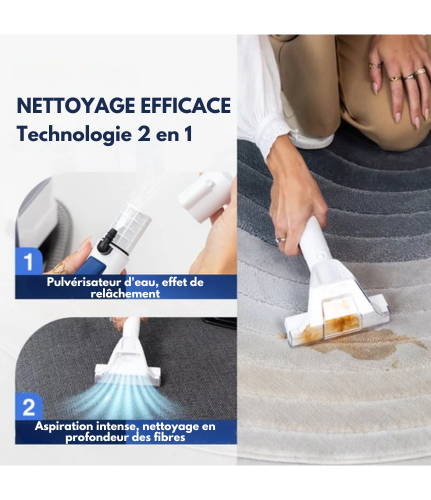 NETTOYAGE EFFICACE
Technologie 2 en 1

1
Pulvérisateur d'eau, effet de relâchement

2
Aspiration intense, nettoyage en profondeur des fibres