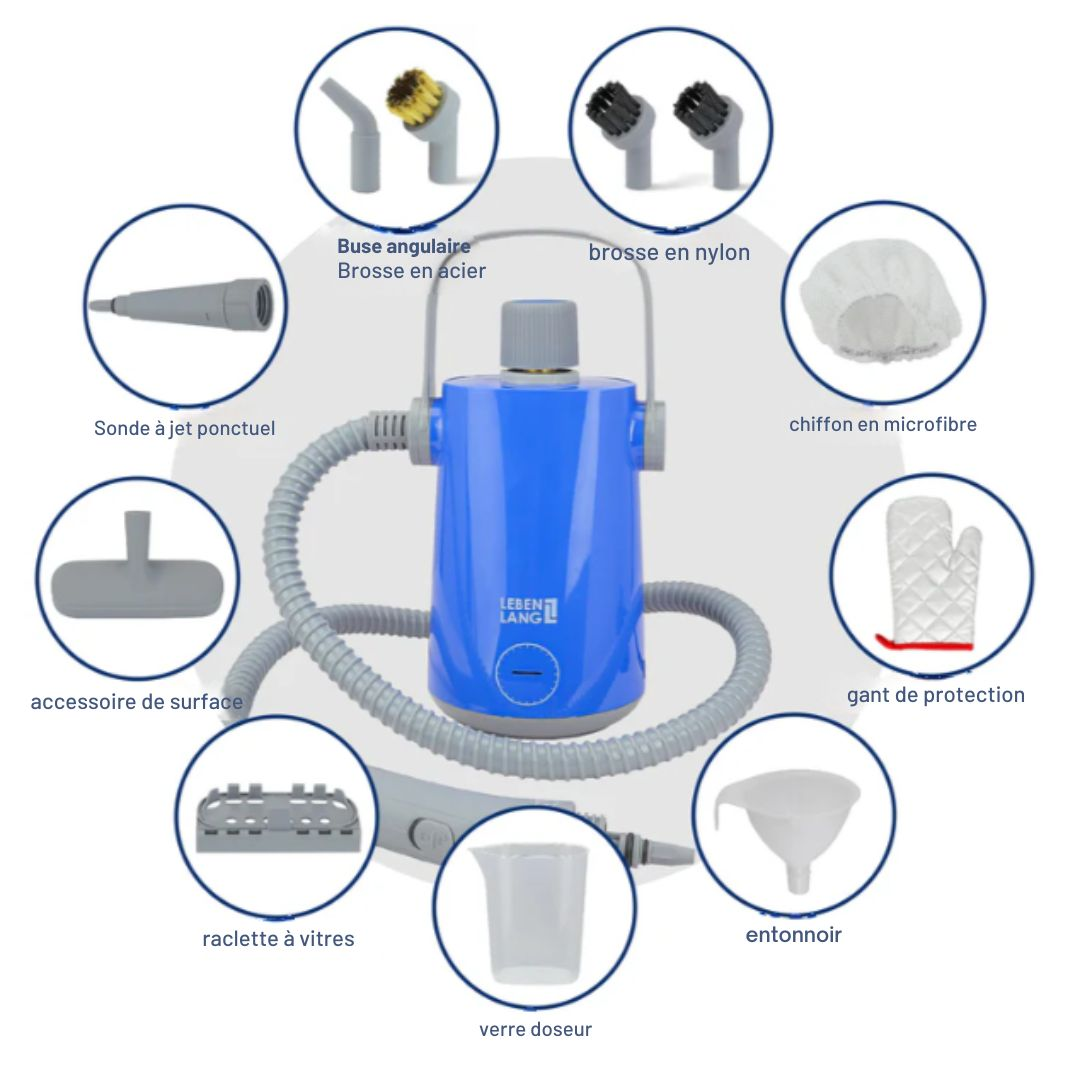 Buse angulaire
Brosse en acier

brosse en nylon

Sonde à jet ponctuel

chiffon en microfibre

LEBEN LANG

accessoire de surface

gant de protection

raclette à vitres

entonnoir

verre doseur