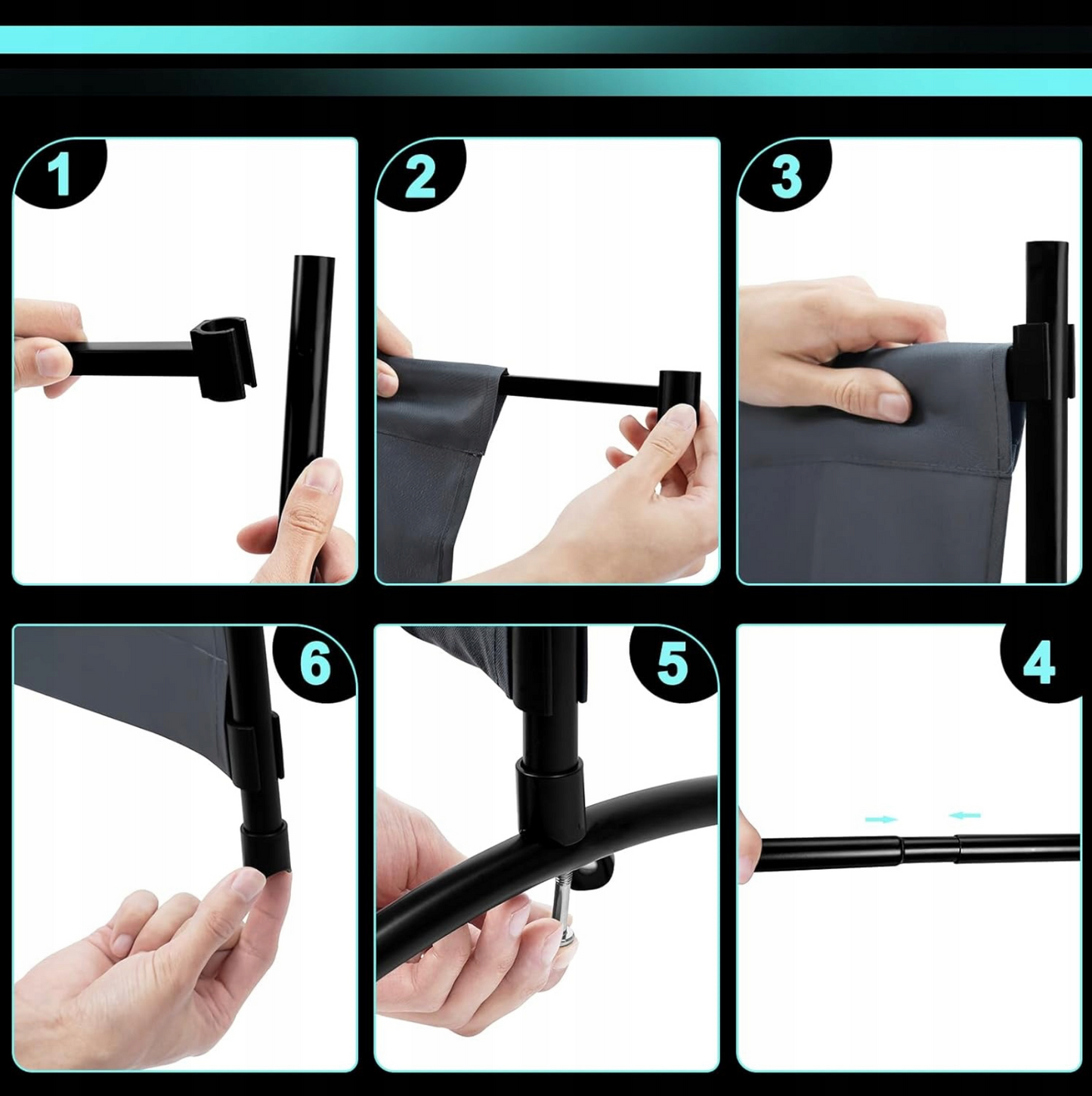 1

2

3

6

5

4