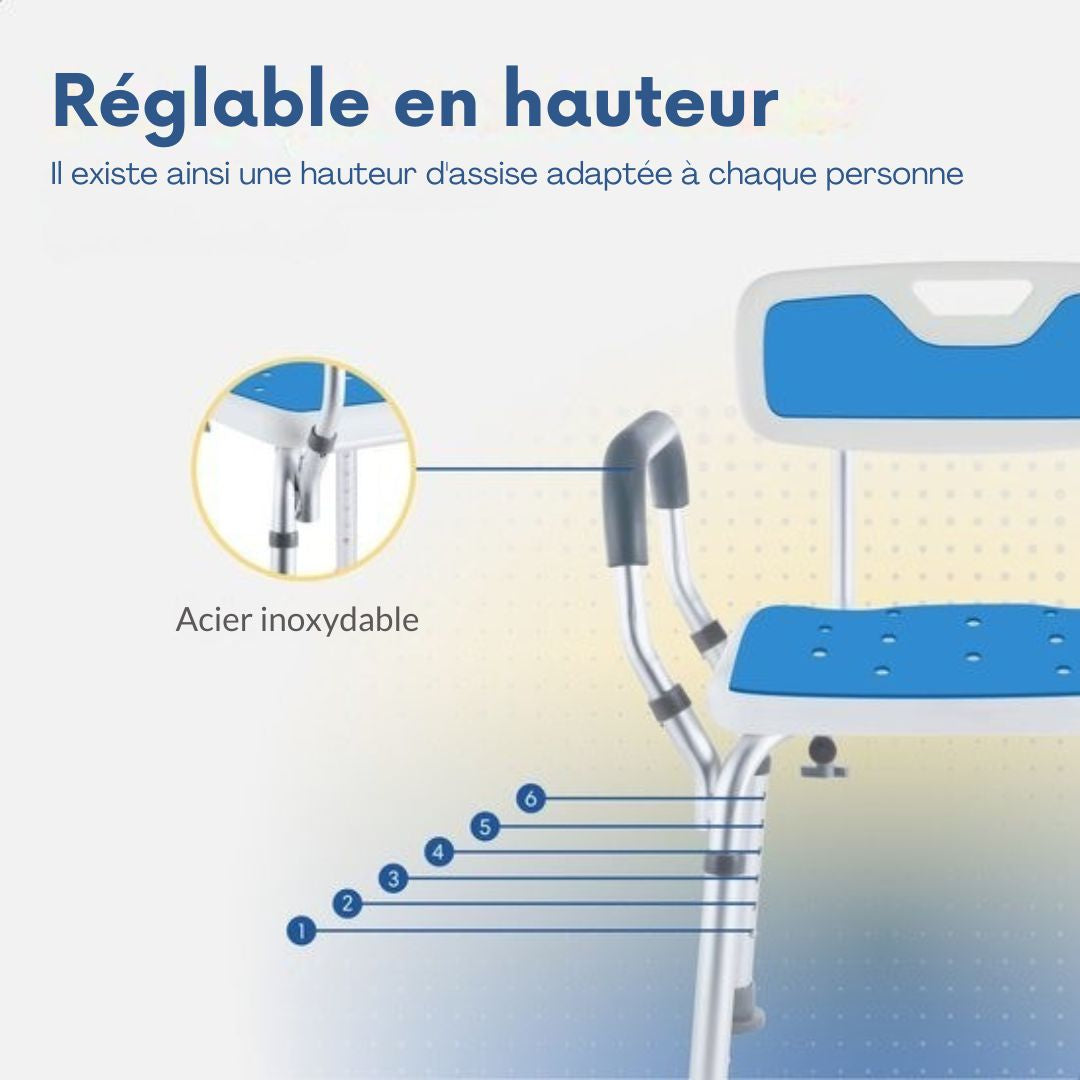 Réglable en hauteur
Il existe ainsi une hauteur d'assise adaptée à chaque personne

Acier inoxydable

6
5
4
3
2
1