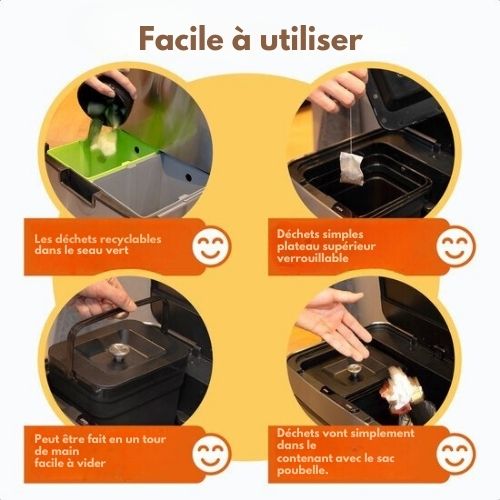 Facile à utiliser

Les déchets recyclables dans le seau vert

Déchets simples
plateau supérieur
verrouillable

Peut être fait en un tour de main
facile à vider

Déchets vont simplement dans le
contenant avec le sac poubelle.