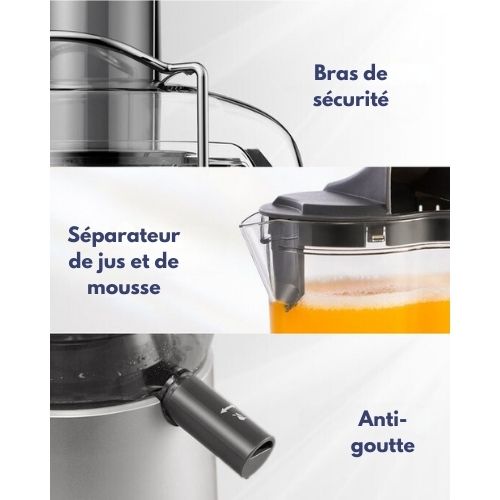 Bras de sécurité

Séparateur de jus et de mousse

Anti-goutte