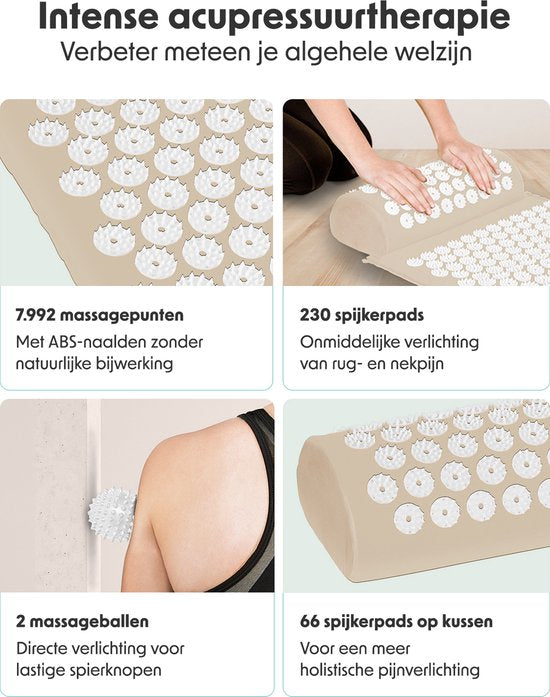 Intense acupressuurtherapie
Verbeter meteen je algehele welzijn

7.992 massagepunten
Met ABS-naalden zonder natuurlijke bijwerking

230 spijkerpads
Onmiddelijke verlichting van rug- en nekpijn

2 massageballen
Directe verlichting voor lastige spierknopen

66 spijkerpads op kussen
Voor een meer holistische pijnverlichting